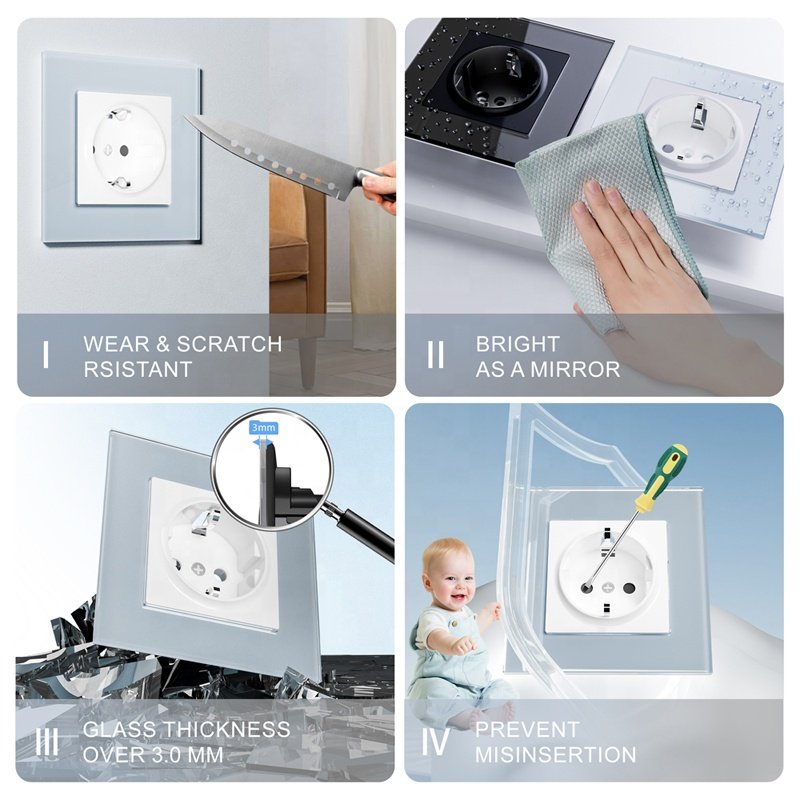 I WEAR & SCRATCH RSISTANT

II BRIGHT AS A MIRROR

3mm

III GLASS THICKNESS OVER 3.0 MM

IV PREVENT MISINSERTION