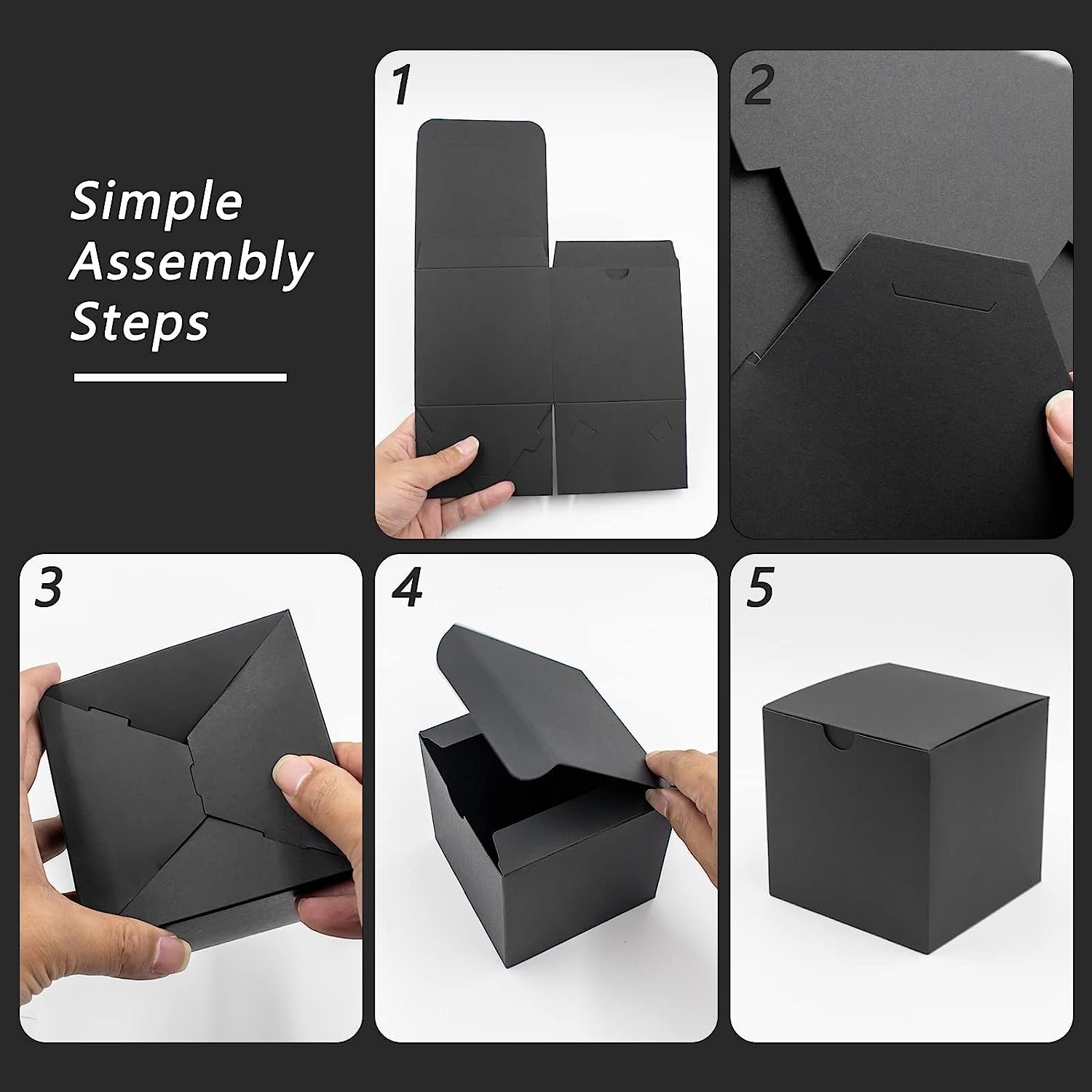 Simple Assembly Steps

1

2

3

4

5