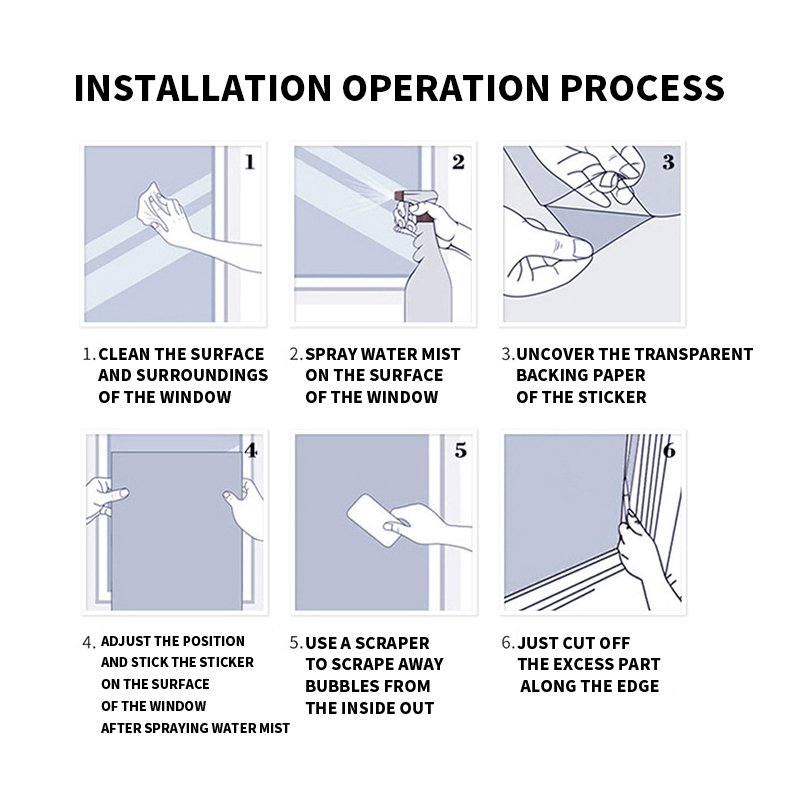 INSTALLATION OPERATION PROCESS

1

2

3

1. CLEAN THE SURFACE AND SURROUNDINGS OF THE WINDOW

2. SPRAY WATER MIST ON THE SURFACE OF THE WINDOW

3. UNCOVER THE TRANSPARENT BACKING PAPER OF THE STICKER

4

5

6

4. ADJUST THE POSITION AND STICK THE STICKER ON THE SURFACE OF THE WINDOW AFTER SPRAYING WATER MIST

5. USE A SCRAPER TO SCRAPE AWAY BUBBLES FROM THE INSIDE OUT

6. JUST CUT OFF THE EXCESS PART ALONG THE EDGE