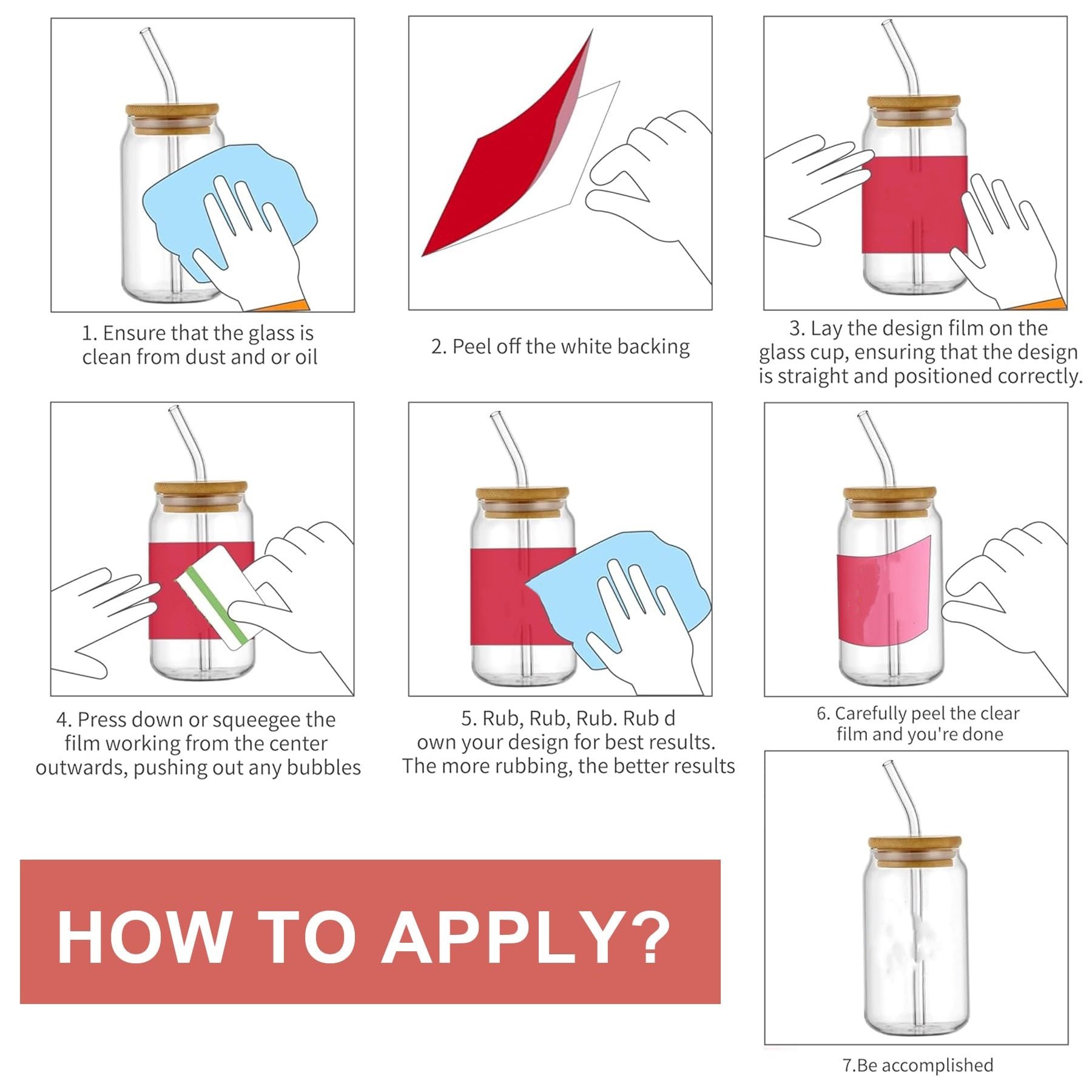 1. Ensure that the glass is clean from dust and or oil

2. Peel off the white backing

3. Lay the design film on the glass cup, ensuring that the design is straight and positioned correctly.

4. Press down or squeegee the film working from the center outwards, pushing out any bubbles

5. Rub, Rub, Rub. Rub d own your design for best results. The more rubbing, the better results

6. Carefully peel the clear film and you're done

HOW TO APPLY?

7.Be accomplished