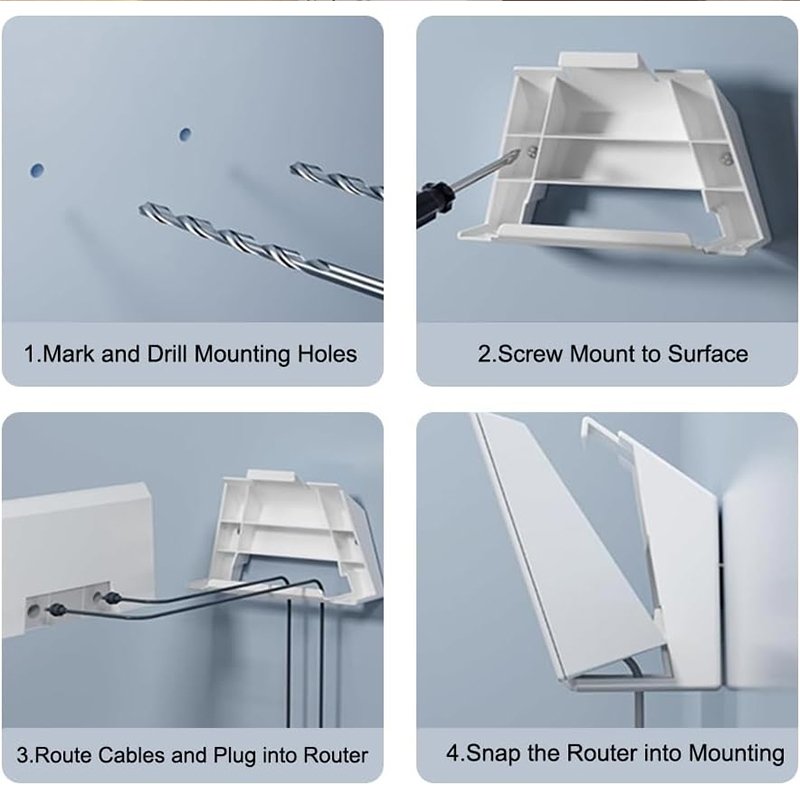 1.Mark and Drill Mounting Holes

2.Screw Mount to Surface

3.Route Cables and Plug into Router

4.Snap the Router into Mounting