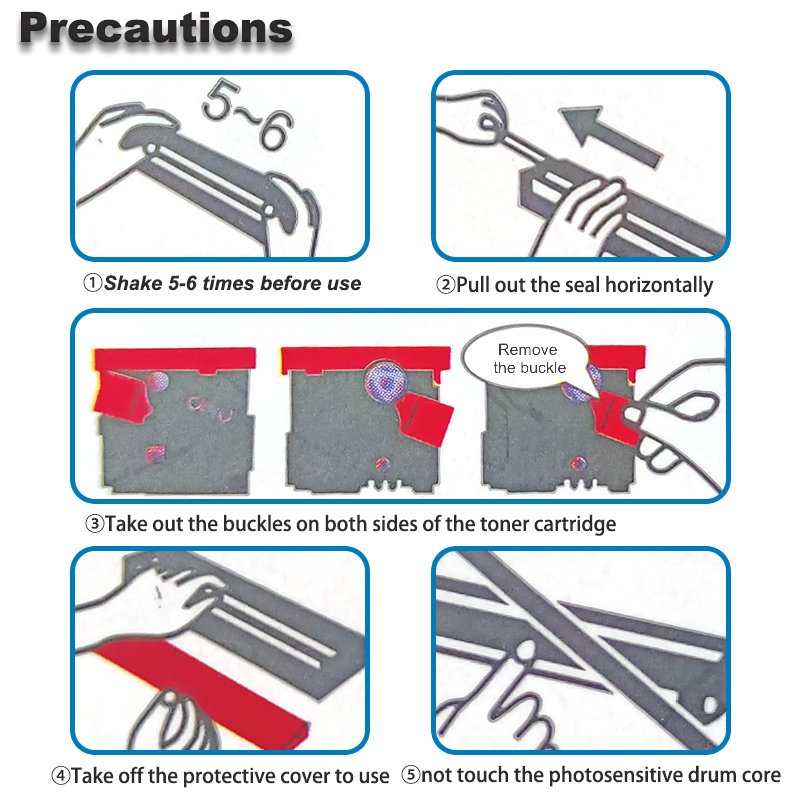 Precautions

5~6

①Shake 5-6 times before use

②Pull out the seal horizontally

Remove the buckle

③Take out the buckles on both sides of the toner cartridge

④Take off the protective cover to use

⑤not touch the photosensitive drum core