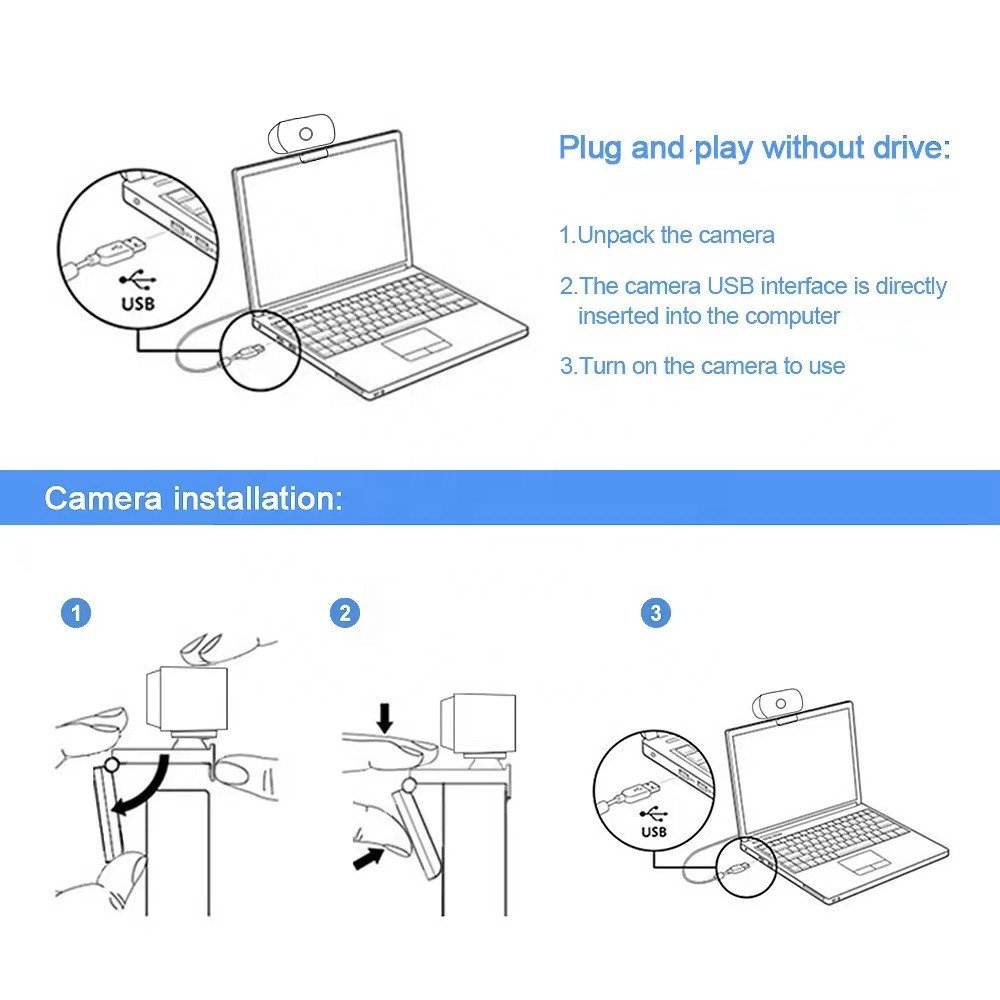 USB

Plug and play without drive:

1.Unpack the camera

2.The camera USB interface is directly inserted into the computer

3.Turn on the camera to use

Camera installation:

1

2

3

USB