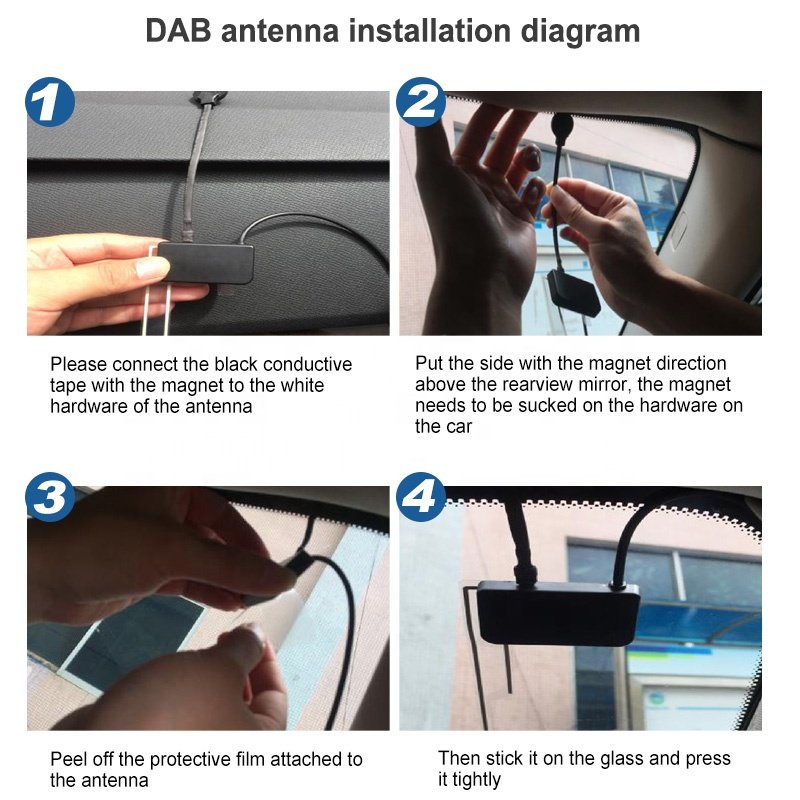 DAB antenna installation diagram

1

Please connect the black conductive tape with the magnet to the white hardware of the antenna

2

Put the side with the magnet direction above the rearview mirror, the magnet needs to be sucked on the hardware on the car

3

Peel off the protective film attached to the antenna

4

Then stick it on the glass and press it tightly