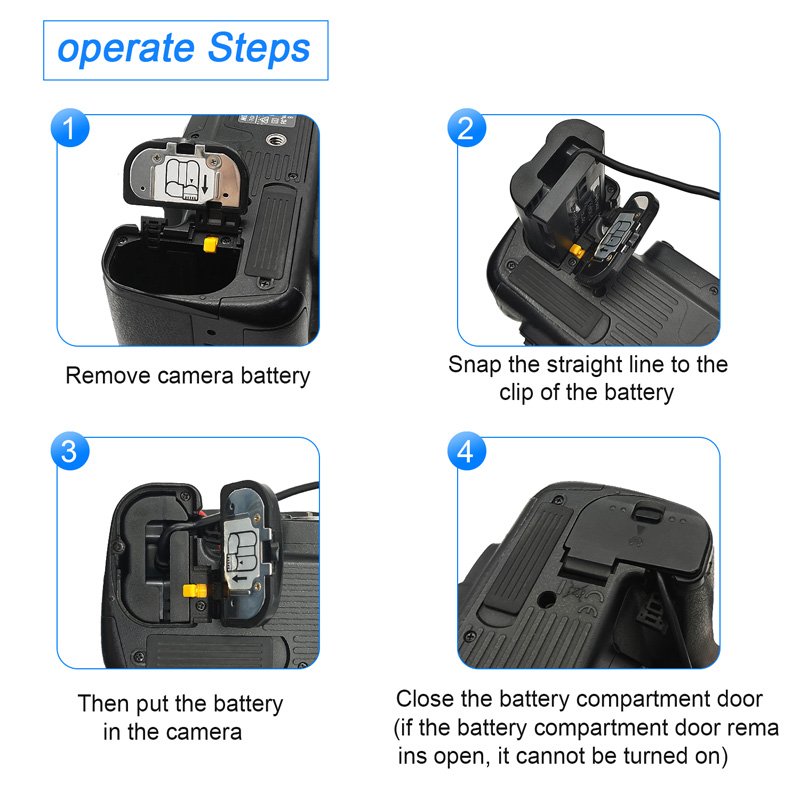 operate Steps

1

Remove camera battery

2

Snap the straight line to the clip of the battery

3

Then put the battery in the camera

4

Close the battery compartment door (if the battery compartment door rema ins open, it cannot be turned on)