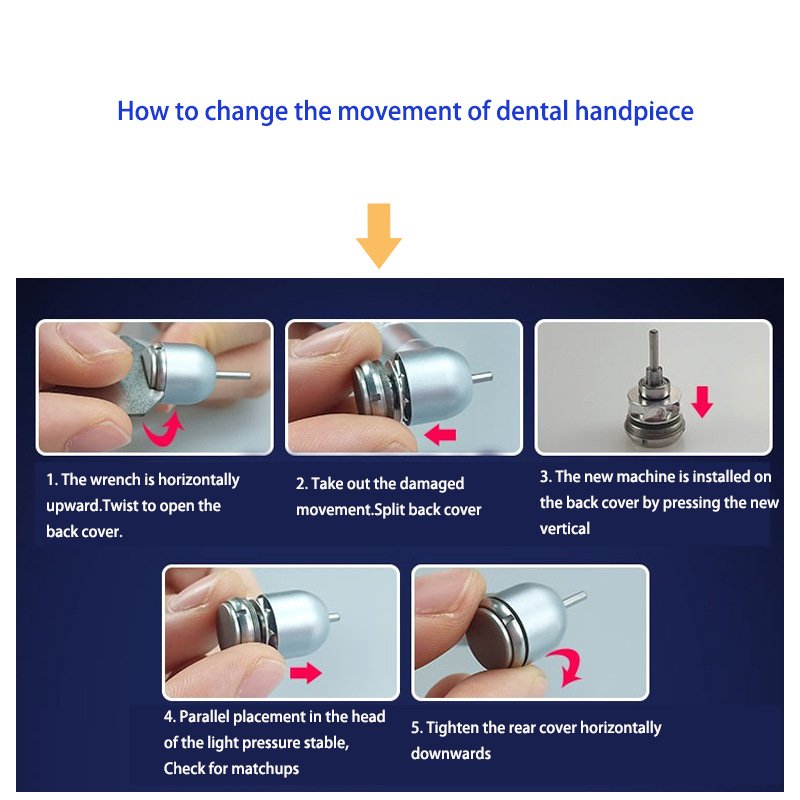 How to change the movement of dental handpiece

1. The wrench is horizontally upward.Twist to open the back cover.

2. Take out the damaged movement.Split back cover

3. The new machine is installed on the back cover by pressing the new vertical

4. Parallel placement in the head of the light pressure stable, Check for matchups

5. Tighten the rear cover horizontally downwards