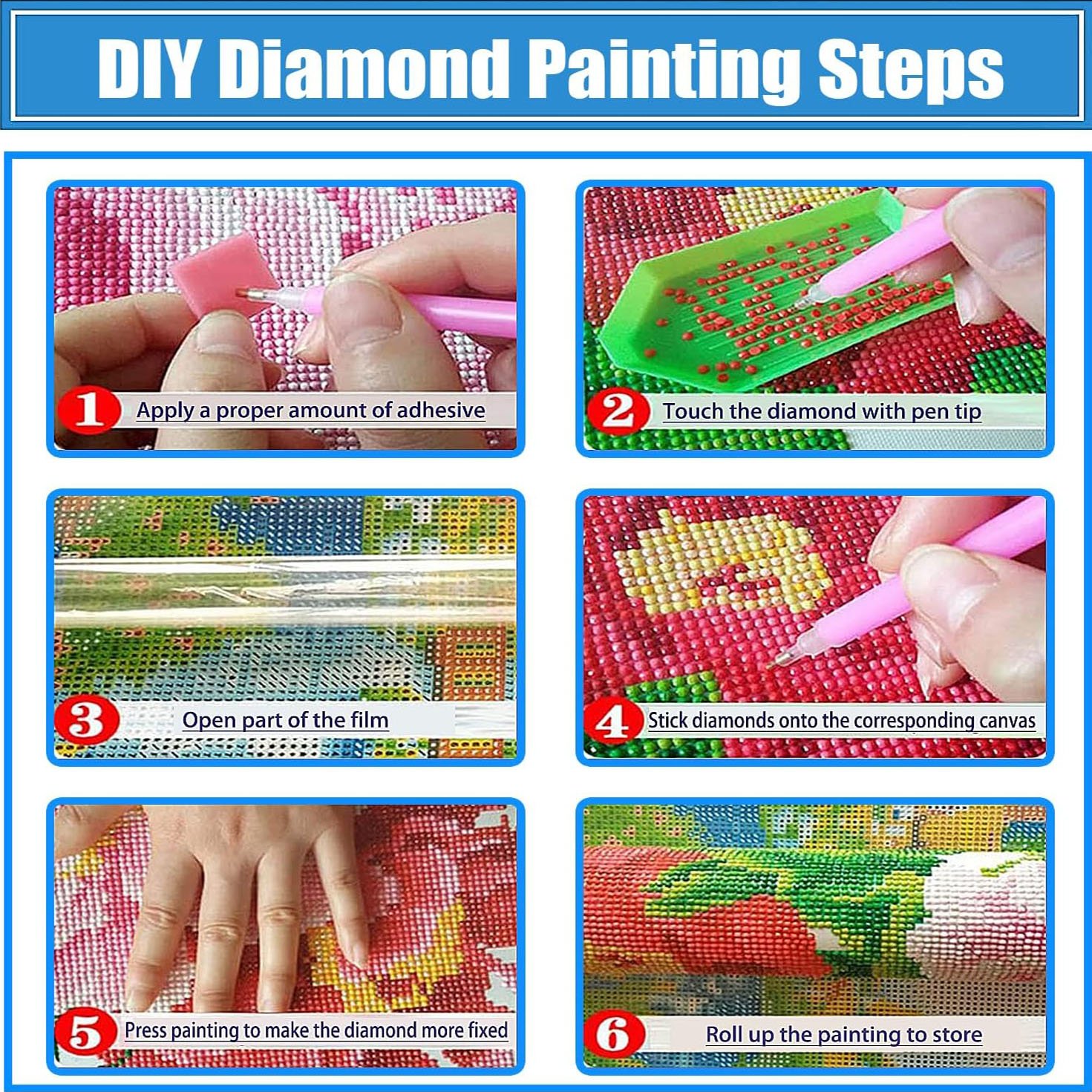 DIY Diamond Painting Steps

1 Apply a proper amount of adhesive

2 Touch the diamond with pen tip

3 Open part of the film

4 Stick diamonds onto the corresponding canvas

5 Press painting to make the diamond more fixed

6 Roll up the painting to store