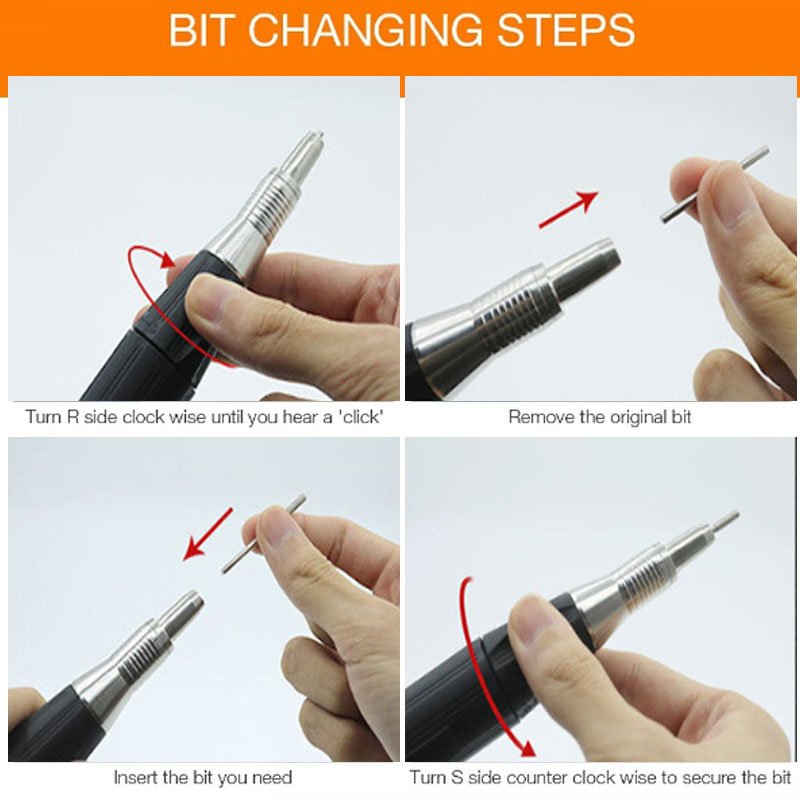 BIT CHANGING STEPS

Turn R side clock wise until you hear a 'click'

Remove the original bit

Insert the bit you need

Turn S side counter clock wise to secure the bit