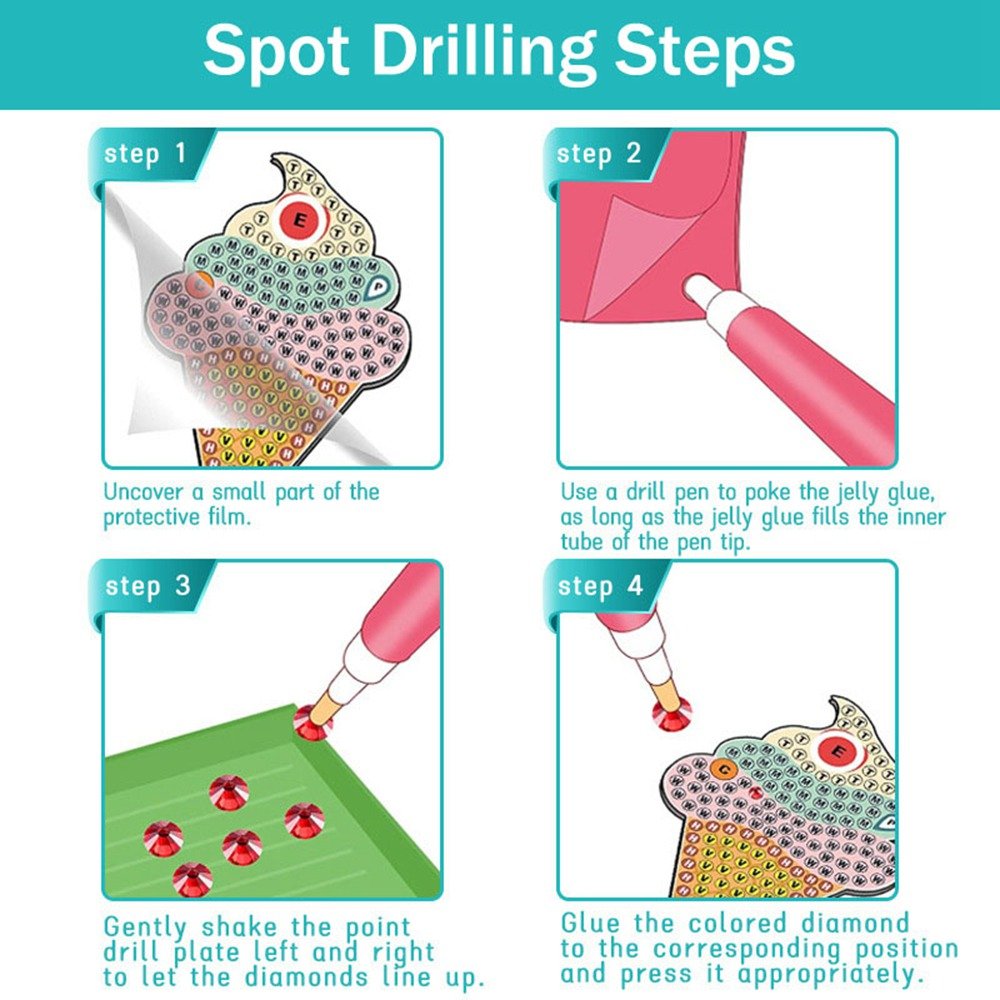 Spot Drilling Steps

step 1

Uncover a small part of the protective film.

step 2

Use a drill pen to poke the jelly glue, as long as the jelly glue fills the inner tube of the pen tip.

step 3

Gently shake the point drill plate left and right to let the diamonds line up.

step 4

Glue the colored diamond to the corresponding position and press it appropriately.