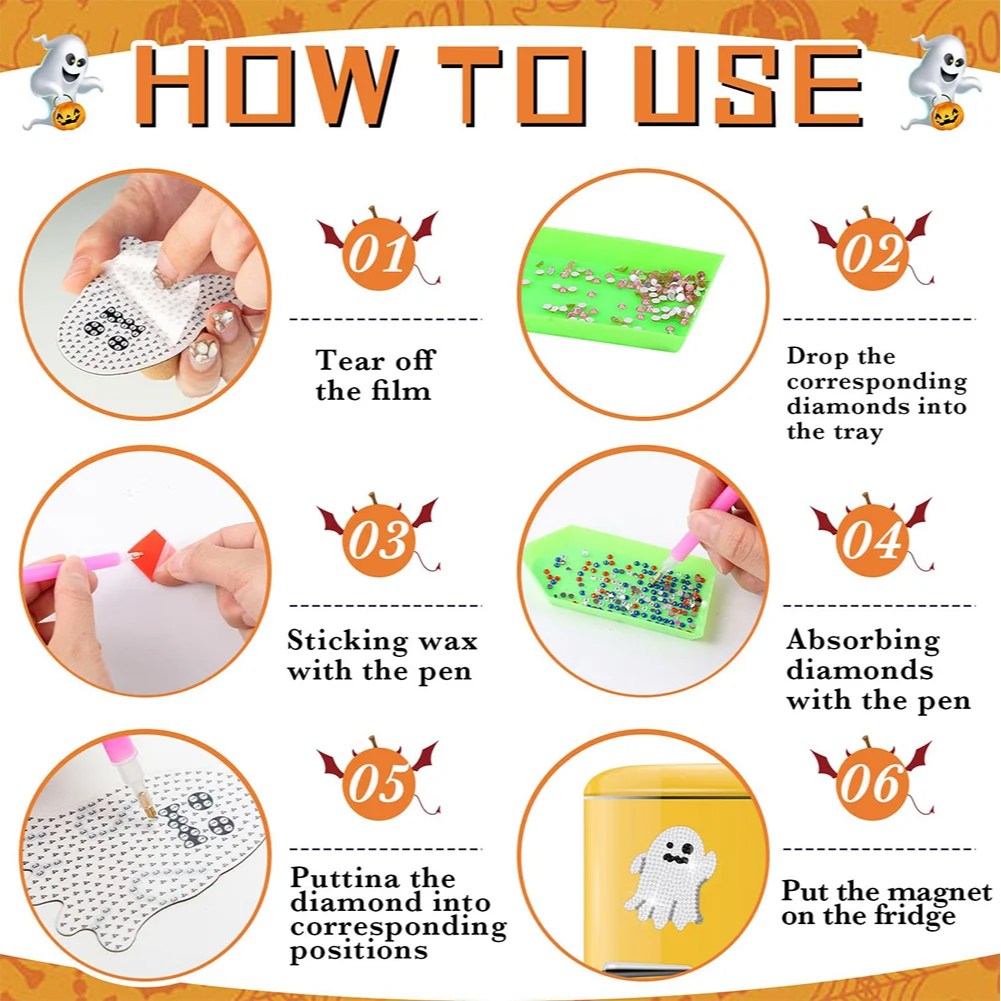 HOW TO USE

01

Tear off the film

02

Drop the corresponding diamonds into the tray

03

Sticking wax with the pen

04

Absorbing diamonds with the pen

05

Puttina the diamond into corresponding positions

06

Put the magnet on the fridge