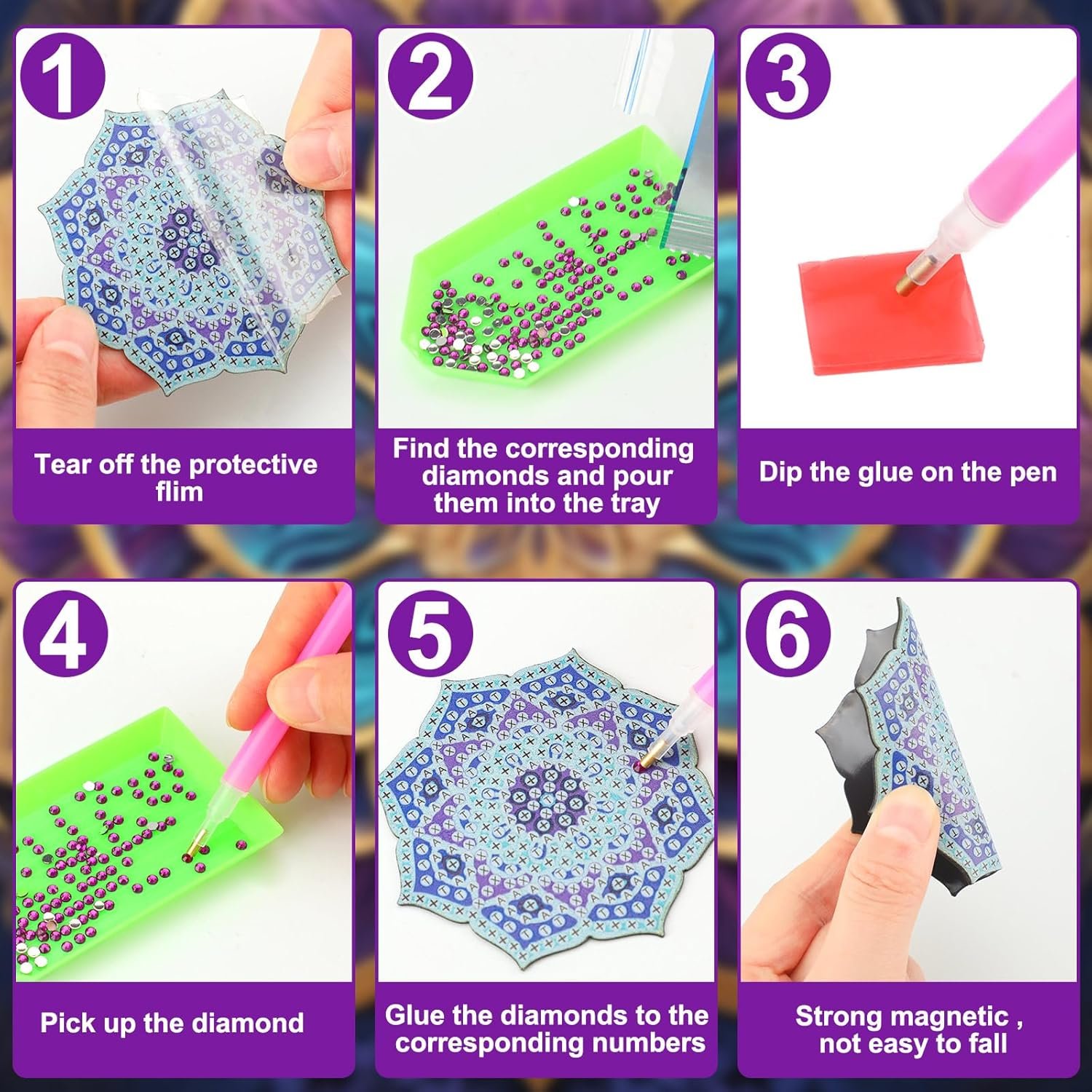 1

Tear off the protective flim

2

Find the corresponding diamonds and pour them into the tray

3

Dip the glue on the pen

4

Pick up the diamond

5

Glue the diamonds to the corresponding numbers

6

Strong magnetic , not easy to fall