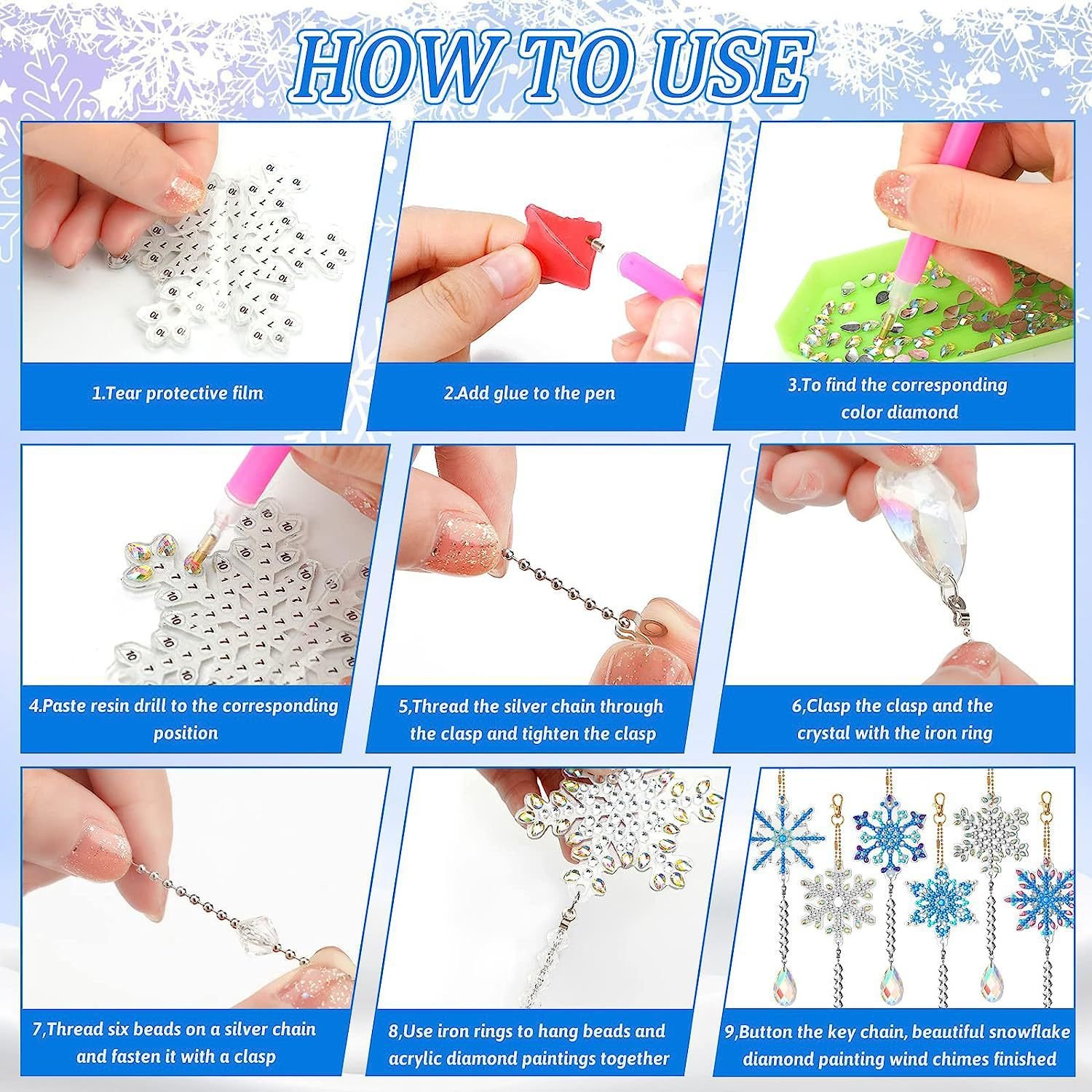 HOW TO USE

1.Tear protective film

2.Add glue to the pen

3.To find the corresponding color diamond

4.Paste resin drill to the corresponding position

5,Thread the silver chain through the clasp and tighten the clasp

6,Clasp the clasp and the crystal with the iron ring

7,Thread six beads on a silver chain and fasten it with a clasp

8,Use iron rings to hang beads and acrylic diamond paintings together

9,Button the key chain, beautiful snowflake diamond painting wind chimes finished