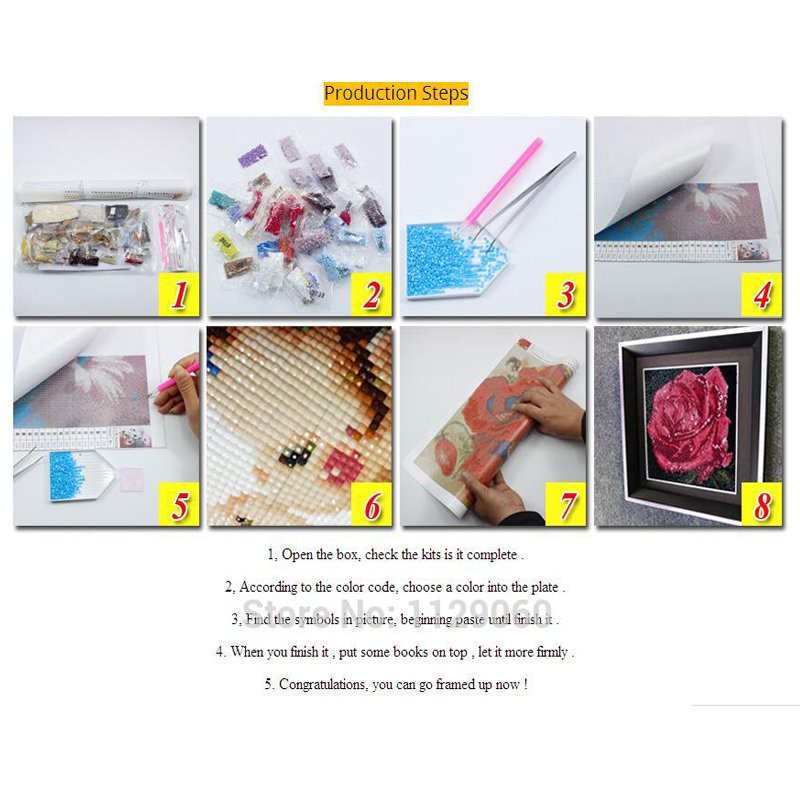 Production Steps

1

2

3

4

5

6

7

8

1, Open the box, check the kits is it complete .

2, According to the color code, choose a color into the plate .

Store No: 1129060

3, Find the symbols in picture, beginning paste until finish it .

4. When you finish it , put some books on top , let it more firmly .

5. Congratulations, you can go framed up now !