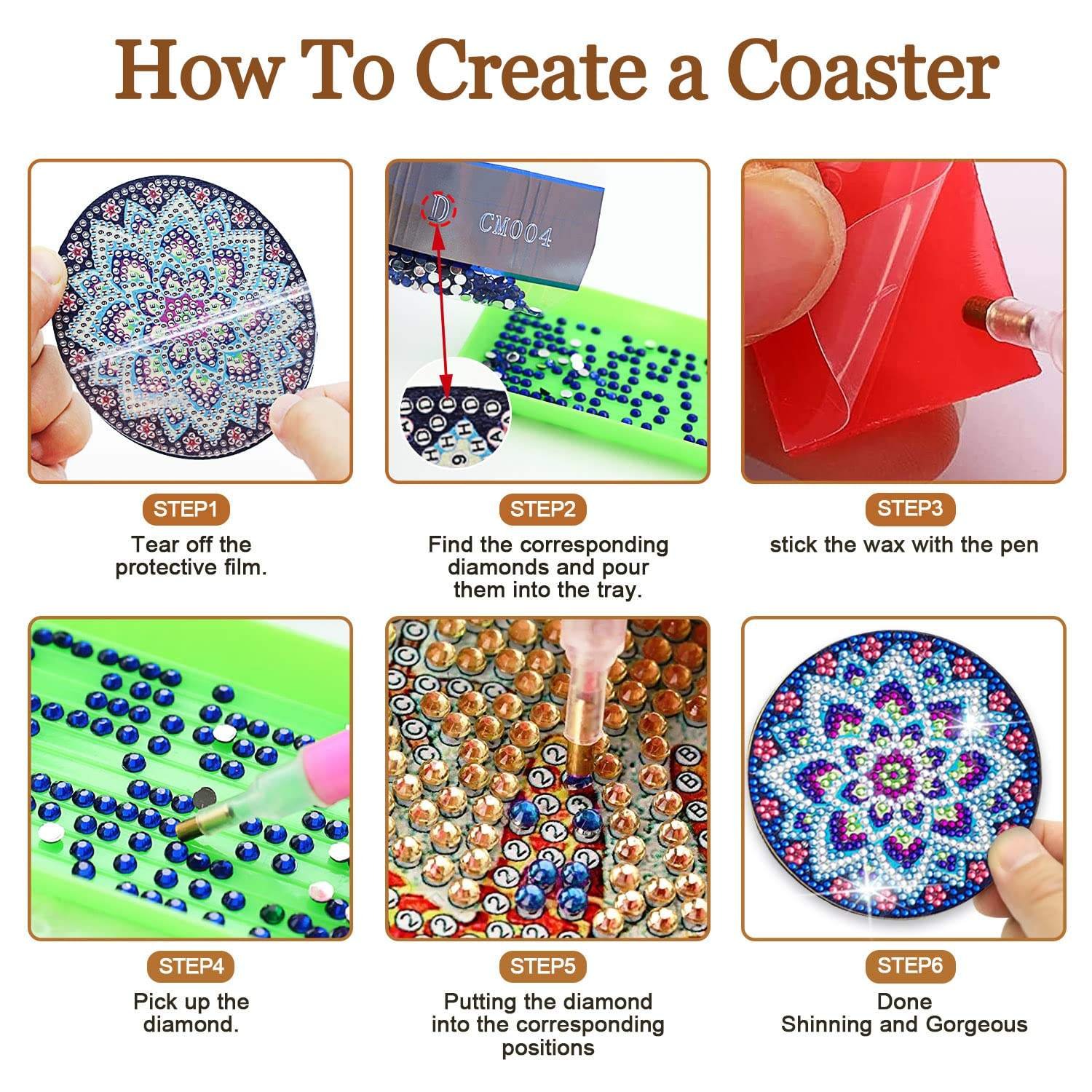 How To Create a Coaster

D CM004

STEP1
Tear off the protective film.

STEP2
Find the corresponding diamonds and pour them into the tray.

STEP3
stick the wax with the pen

STEP4
Pick up the diamond.

STEP5
Putting the diamond into the corresponding positions

STEP6
Done
Shinning and Gorgeous