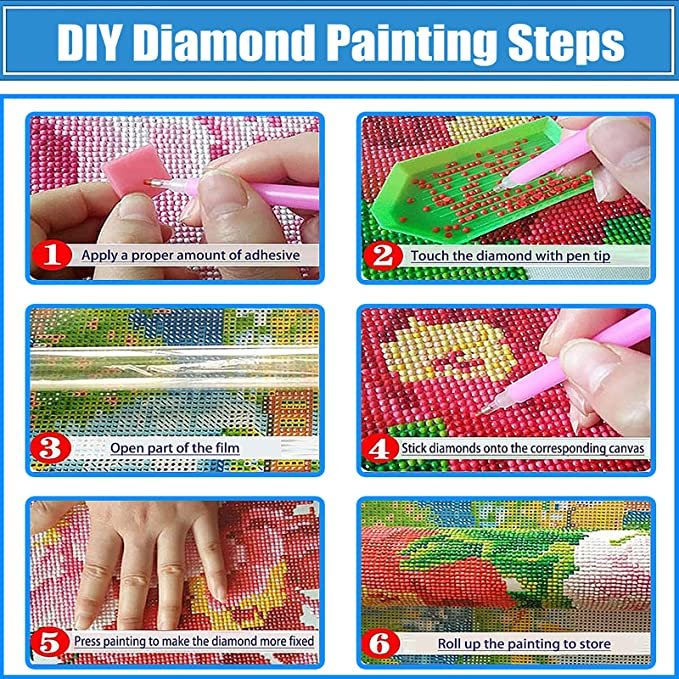 DIY Diamond Painting Steps

1 Apply a proper amount of adhesive

2 Touch the diamond with pen tip

3 Open part of the film

4 Stick diamonds onto the corresponding canvas

5 Press painting to make the diamond more fixed

6 Roll up the painting to store