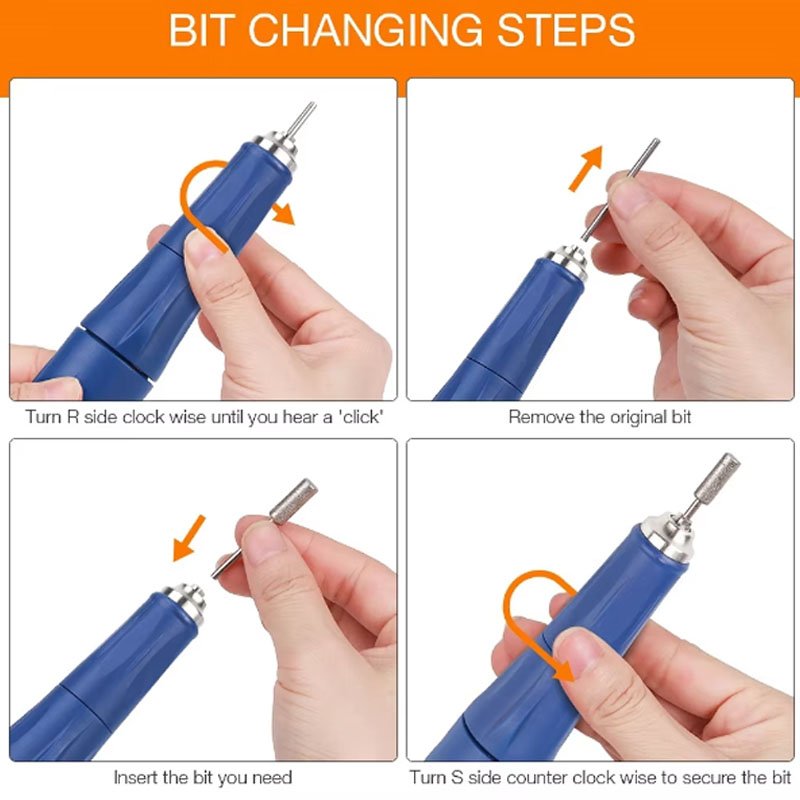 BIT CHANGING STEPS

Turn R side clock wise until you hear a 'click'

Remove the original bit

Insert the bit you need

Turn S side counter clock wise to secure the bit