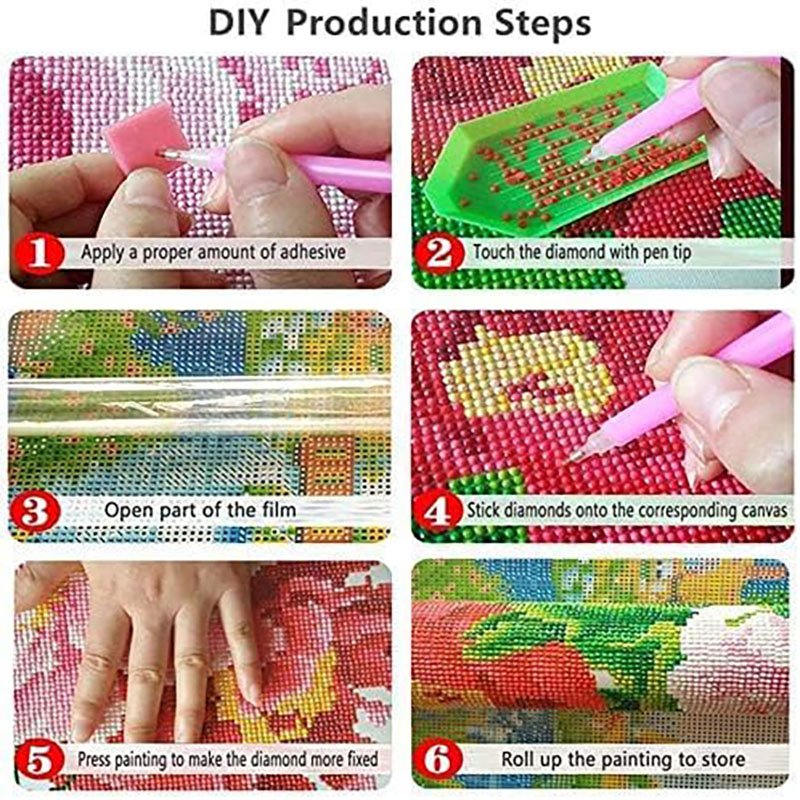 DIY Production Steps

1 Apply a proper amount of adhesive

2 Touch the diamond with pen tip

3 Open part of the film

4 Stick diamonds onto the corresponding canvas

5 Press painting to make the diamond more fixed

6 Roll up the painting to store