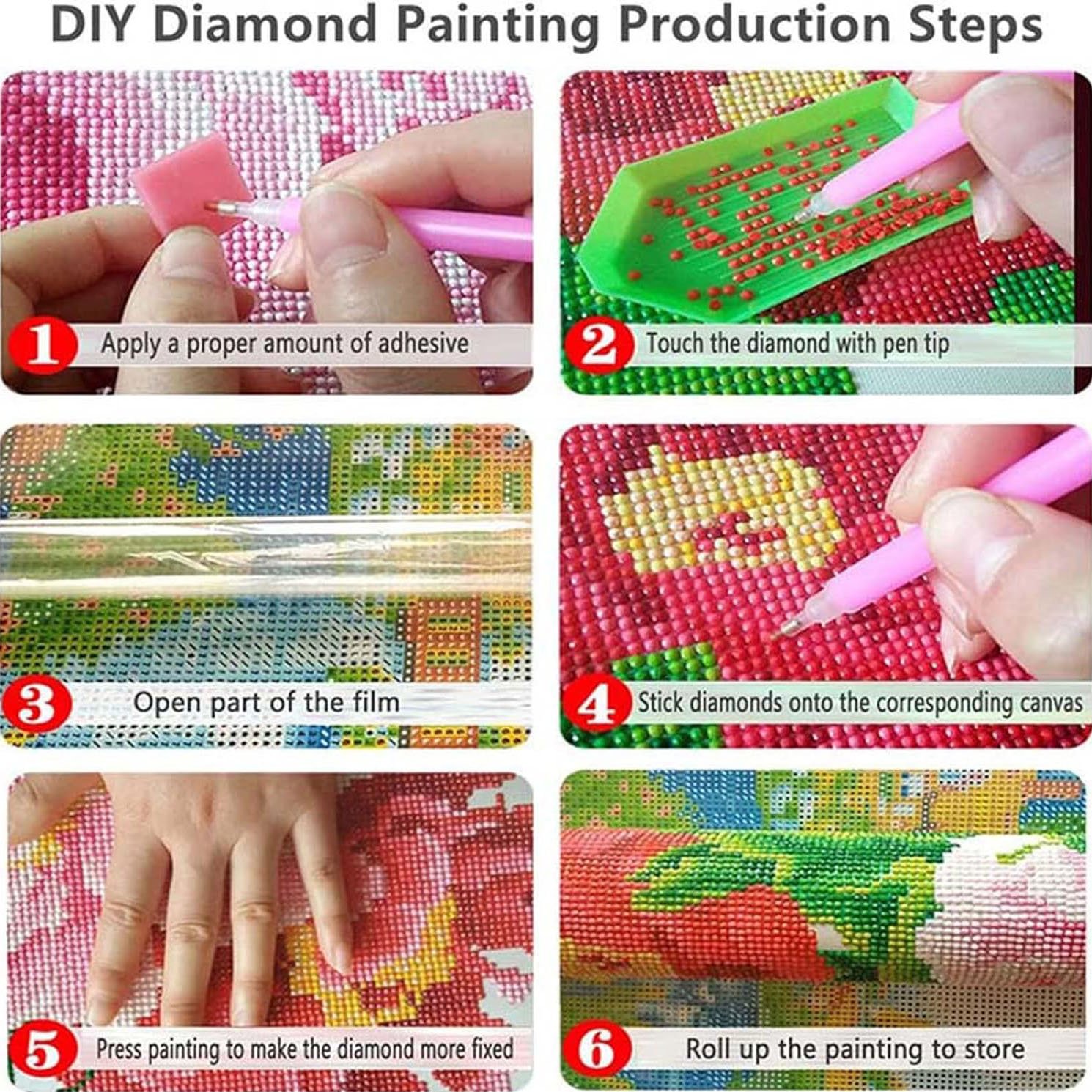 DIY Diamond Painting Production Steps

1 Apply a proper amount of adhesive

2 Touch the diamond with pen tip

3 Open part of the film

4 Stick diamonds onto the corresponding canvas

5 Press painting to make the diamond more fixed

6 Roll up the painting to store