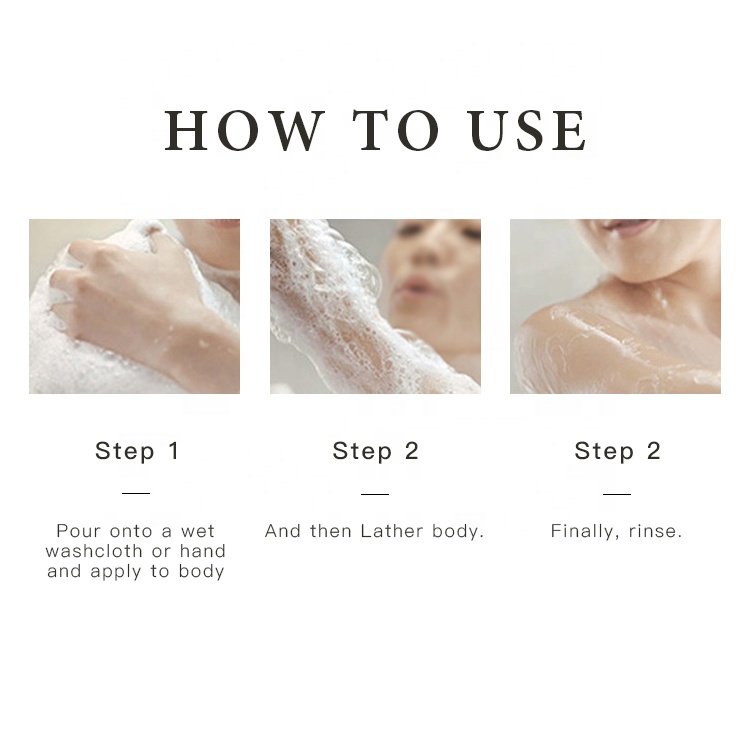 HOW TO USE

Step 1

—

Pour onto a wet washcloth or hand and apply to body

Step 2

—

And then Lather body.

Step 2

—

Finally, rinse.