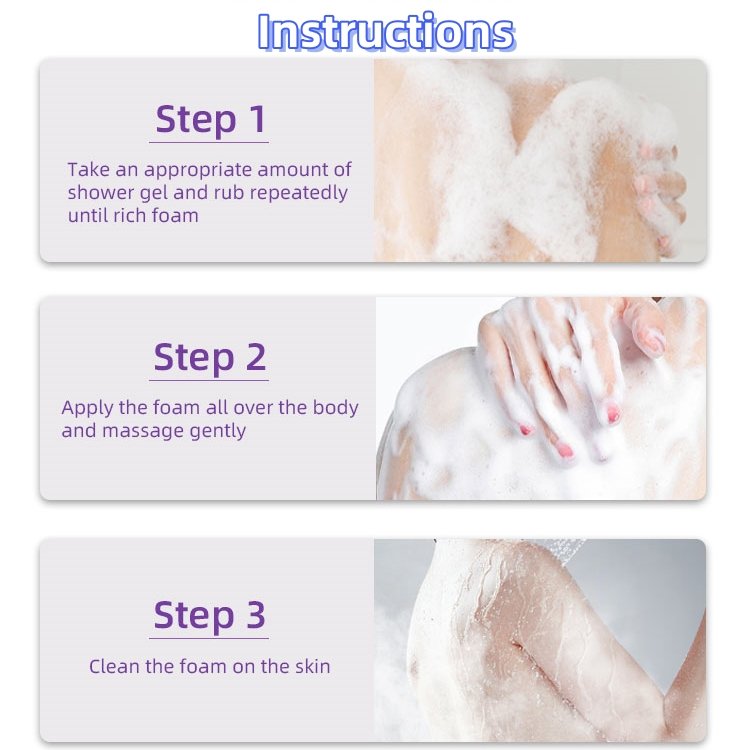 Instructions

Step 1

Take an appropriate amount of shower gel and rub repeatedly until rich foam

Step 2

Apply the foam all over the body and massage gently

Step 3

Clean the foam on the skin