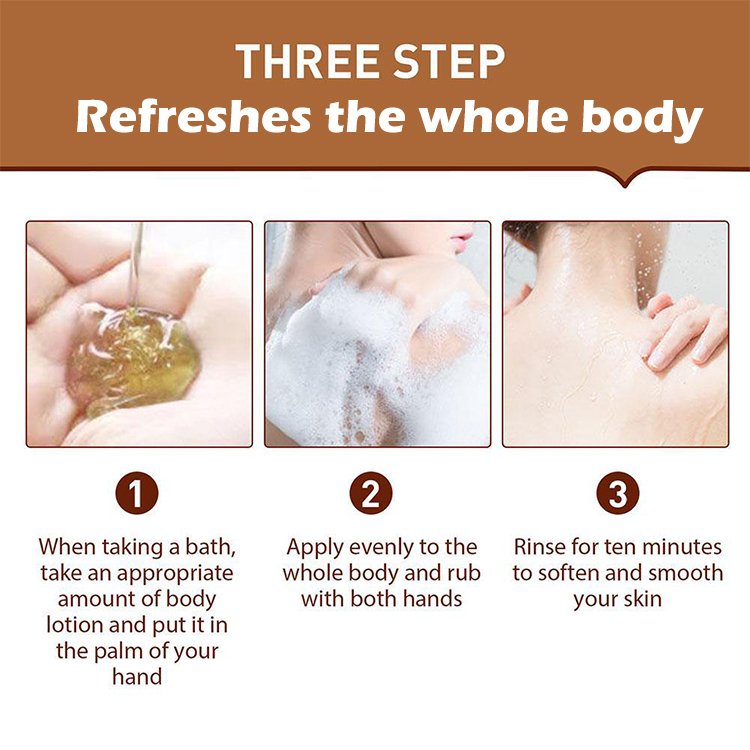 THREE STEP
Refreshes the whole body

1

When taking a bath, take an appropriate amount of body lotion and put it in the palm of your hand

2

Apply evenly to the whole body and rub with both hands

3

Rinse for ten minutes to soften and smooth your skin