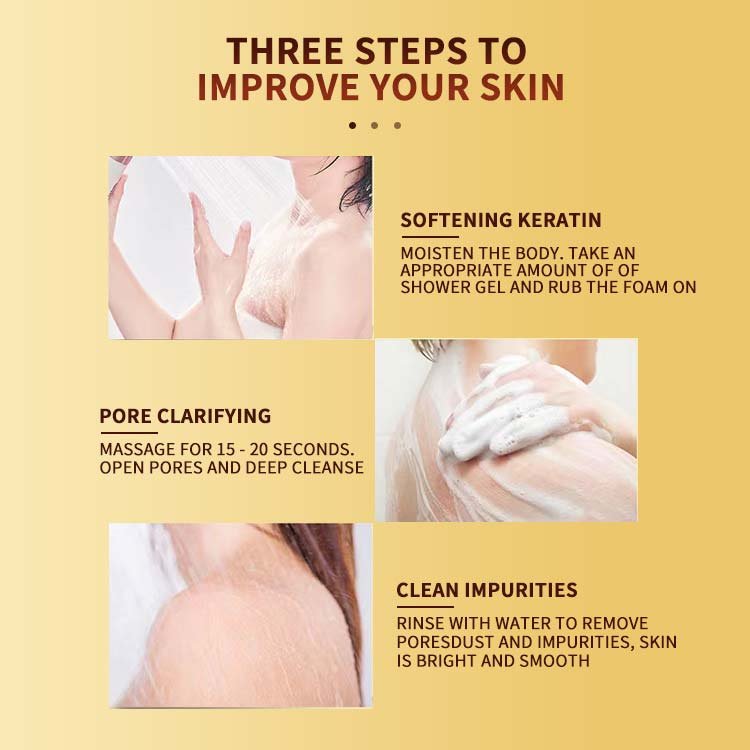 THREE STEPS TO IMPROVE YOUR SKIN

SOFTENING KERATIN

MOISTEN THE BODY. TAKE AN APPROPRIATE AMOUNT OF OF SHOWER GEL AND RUB THE FOAM ON

PORE CLARIFYING

MASSAGE FOR 15 - 20 SECONDS. OPEN PORES AND DEEP CLEANSE

CLEAN IMPURITIES

RINSE WITH WATER TO REMOVE PORESDUST AND IMPURITIES, SKIN IS BRIGHT AND SMOOTH