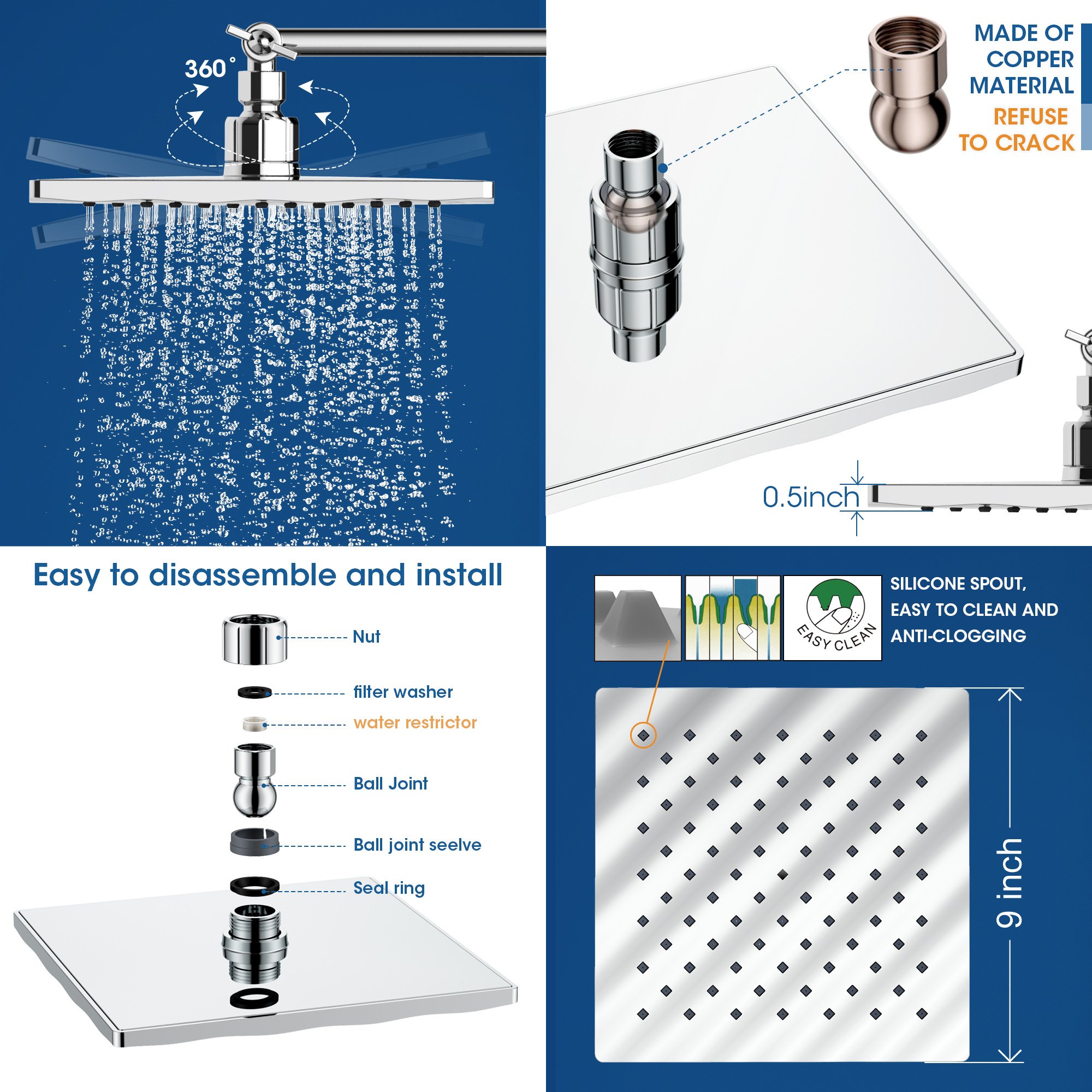 360°

MADE OF COPPER MATERIAL
REFUSE TO CRACK

0.5inch

Easy to disassemble and install

Nut
filter washer
water restrictor
Ball Joint
Ball joint seelve
Seal ring

EASY CLEAN

SILICONE SPOUT, EASY TO CLEAN AND ANTI-CLOGGING

9 inch