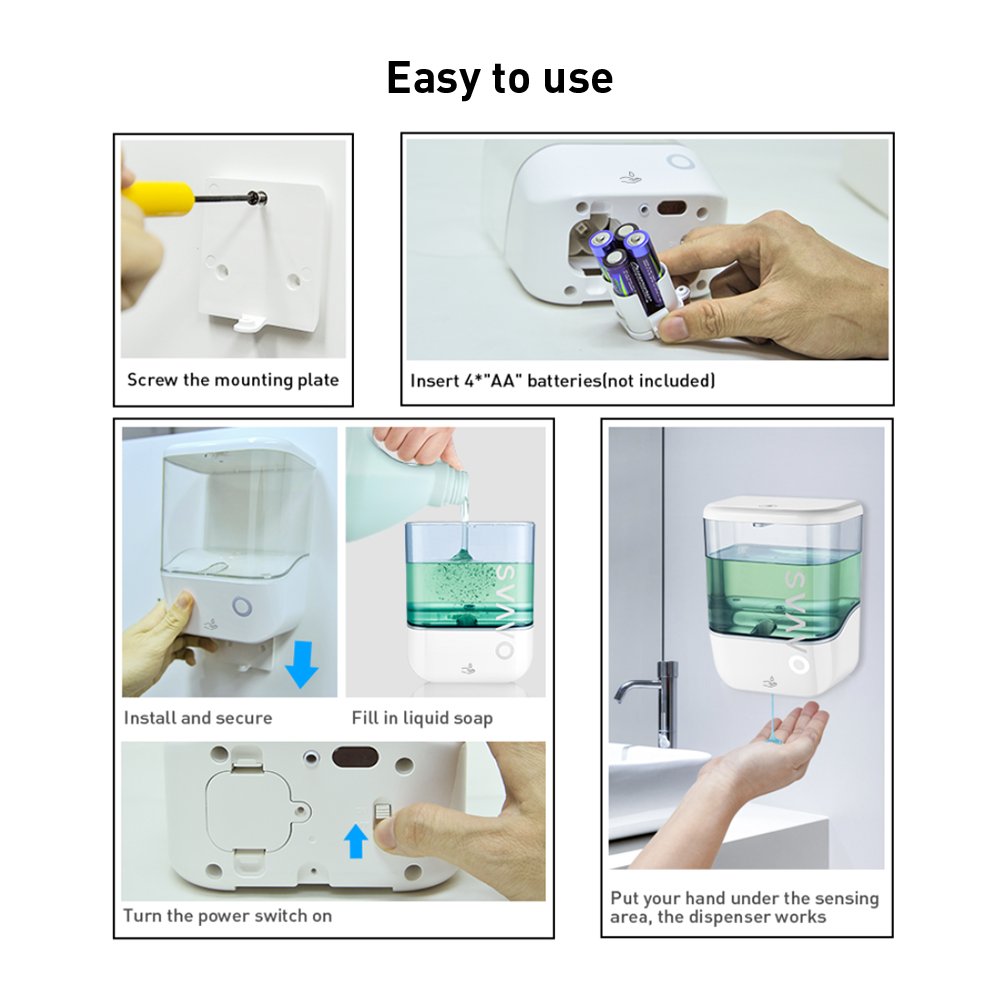 Easy to use

Screw the mounting plate

Insert 4*"AA" batteries(not included)

SVAVO

Install and secure

Fill in liquid soap

Turn the power switch on

SVAVO

Put your hand under the sensing area, the dispenser works