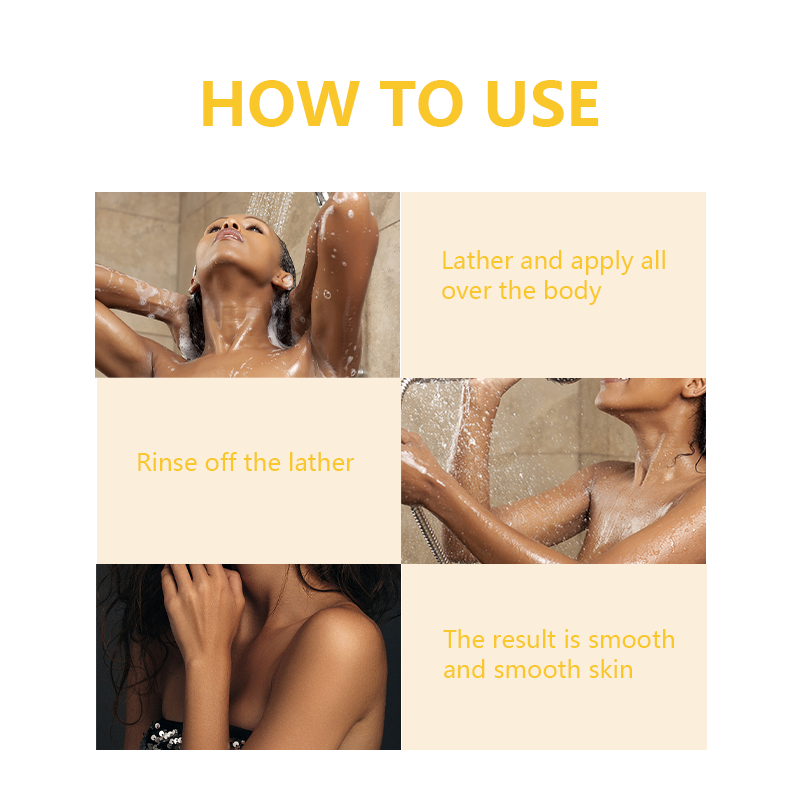 HOW TO USE

Lather and apply all over the body

Rinse off the lather

The result is smooth and smooth skin