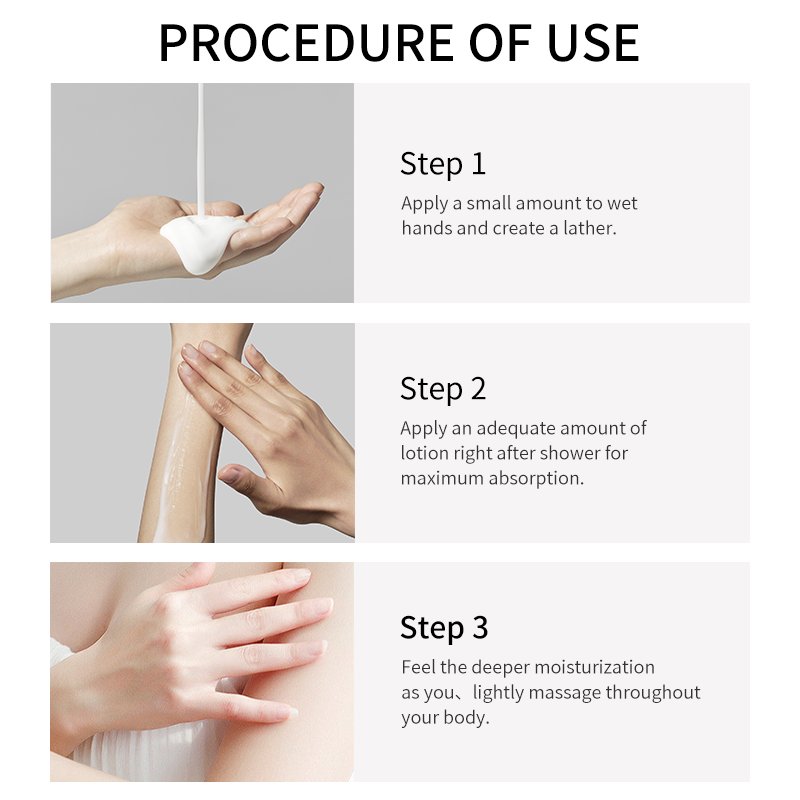 PROCEDURE OF USE

Step 1
Apply a small amount to wet hands and create a lather.

Step 2
Apply an adequate amount of lotion right after shower for maximum absorption.

Step 3
Feel the deeper moisturization as you、lightly massage throughout your body.