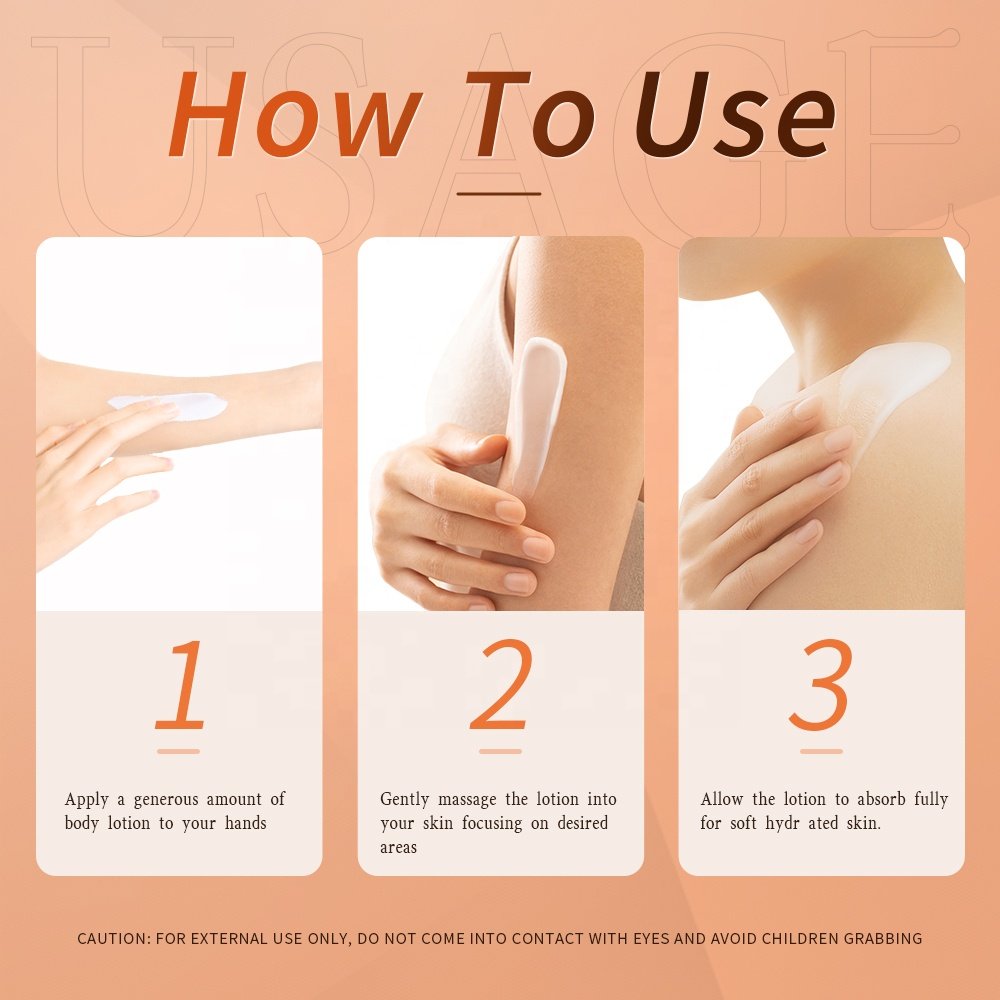 USAGE

How To Use

1

Apply a generous amount of body lotion to your hands

2

Gently massage the lotion into your skin focusing on desired areas

3

Allow the lotion to absorb fully for soft hydr ated skin.

CAUTION: FOR EXTERNAL USE ONLY, DO NOT COME INTO CONTACT WITH EYES AND AVOID CHILDREN GRABBING