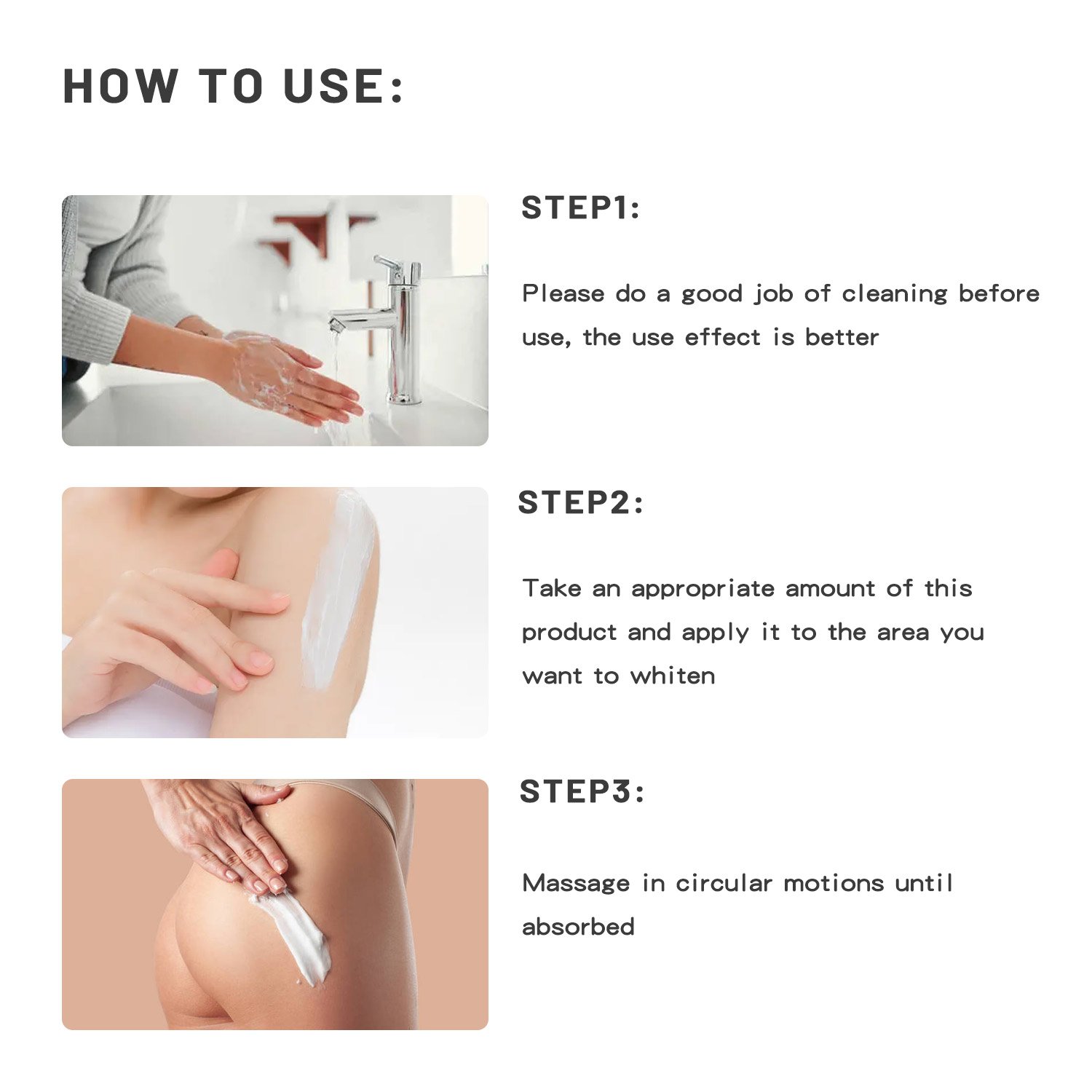 HOW TO USE:

STEP1:

Please do a good job of cleaning before use, the use effect is better

STEP2:

Take an appropriate amount of this product and apply it to the area you want to whiten

STEP3:

Massage in circular motions until absorbed