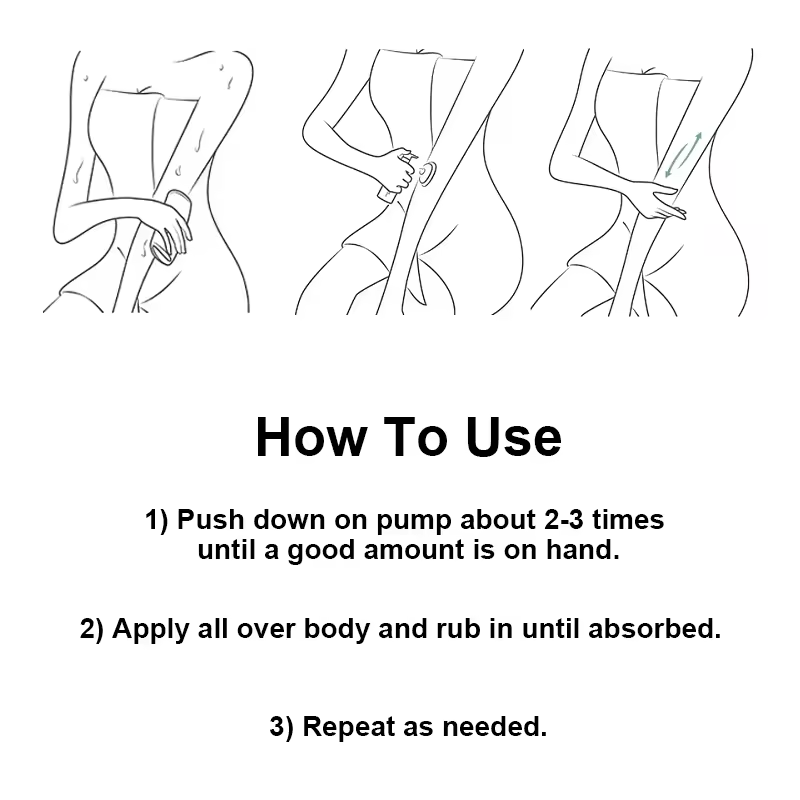 How To Use

1) Push down on pump about 2-3 times until a good amount is on hand.

2) Apply all over body and rub in until absorbed.

3) Repeat as needed.