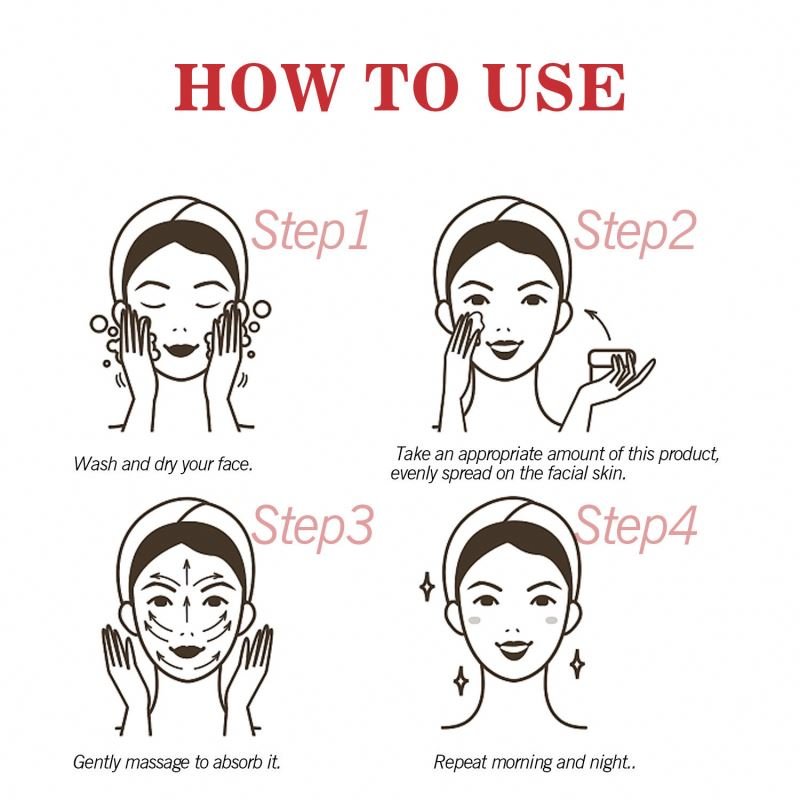 HOW TO USE

Step1

Wash and dry your face.

Step2

Take an appropriate amount of this product, evenly spread on the facial skin.

Step3

Gently massage to absorb it.

Step4

Repeat morning and night..