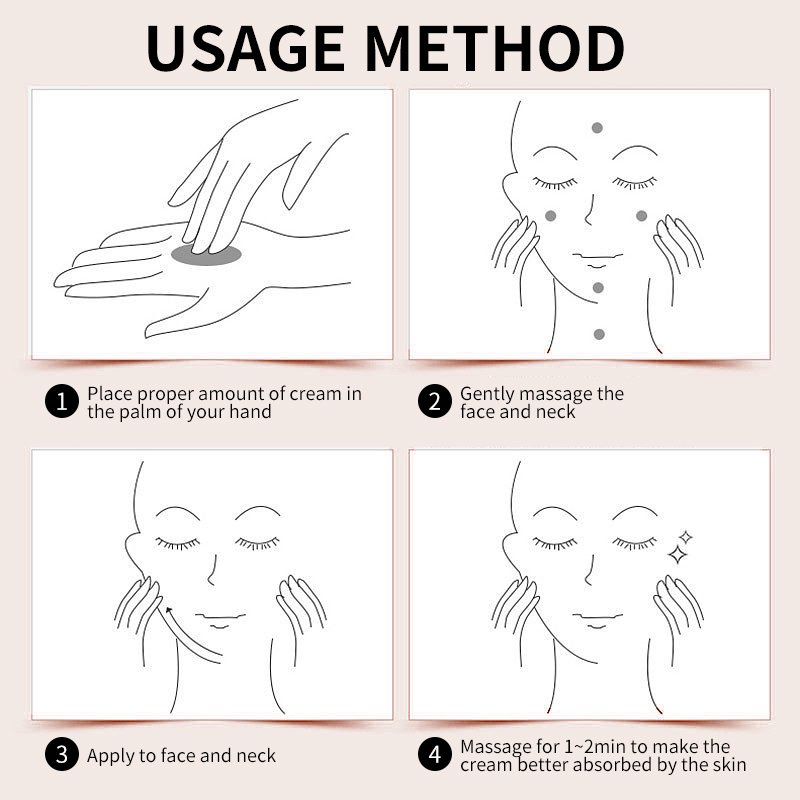 USAGE METHOD

1 Place proper amount of cream in the palm of your hand

2 Gently massage the face and neck

3 Apply to face and neck

4 Massage for 1~2min to make the cream better absorbed by the skin