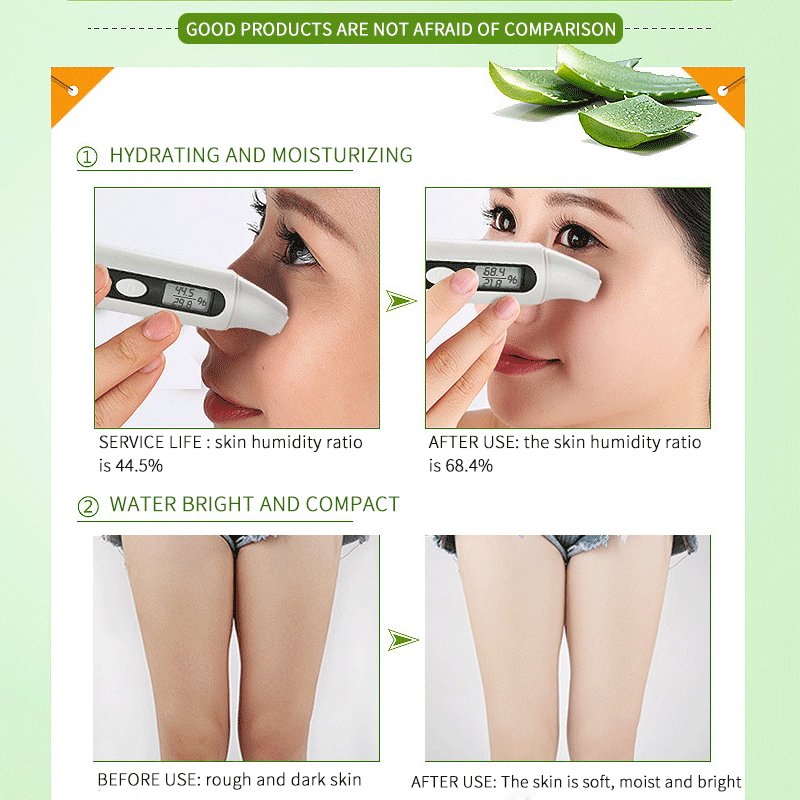 GOOD PRODUCTS ARE NOT AFRAID OF COMPARISON

① HYDRATING AND MOISTURIZING

44.5
29.8 %

68.4
21.8 %

SERVICE LIFE : skin humidity ratio is 44.5%

AFTER USE: the skin humidity ratio is 68.4%

② WATER BRIGHT AND COMPACT

BEFORE USE: rough and dark skin

AFTER USE: The skin is soft, moist and bright