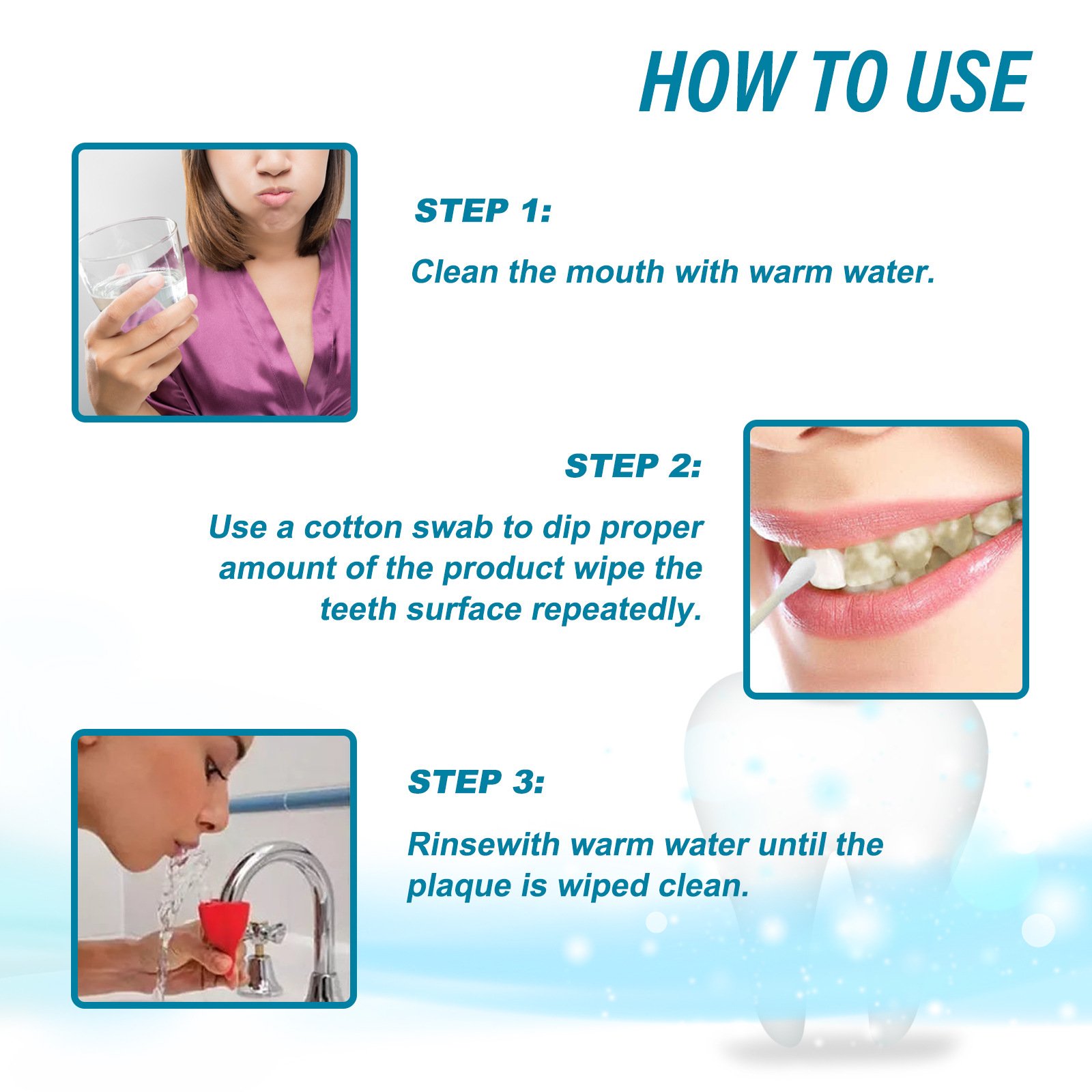 HOW TO USE

STEP 1:

Clean the mouth with warm water.

STEP 2:

Use a cotton swab to dip proper amount of the product wipe the teeth surface repeatedly.

STEP 3:

Rinsewith warm water until the plaque is wiped clean.