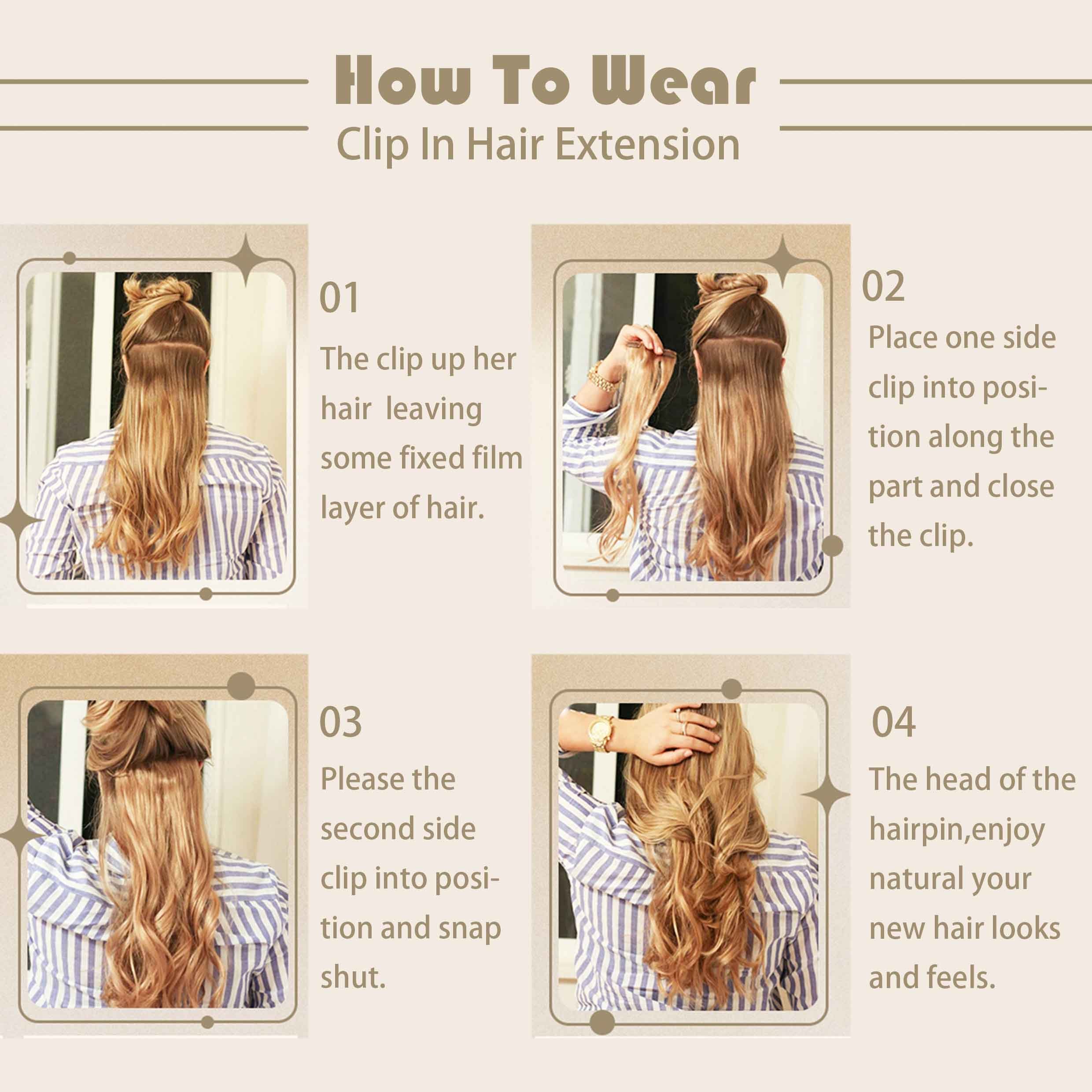 How To Wear

Clip In Hair Extension

01

The clip up her hair leaving some fixed film layer of hair.

02

Place one side clip into position along the part and close the clip.

03

Please the second side clip into position and snap shut.

04

The head of the hairpin,enjoy natural your new hair looks and feels.