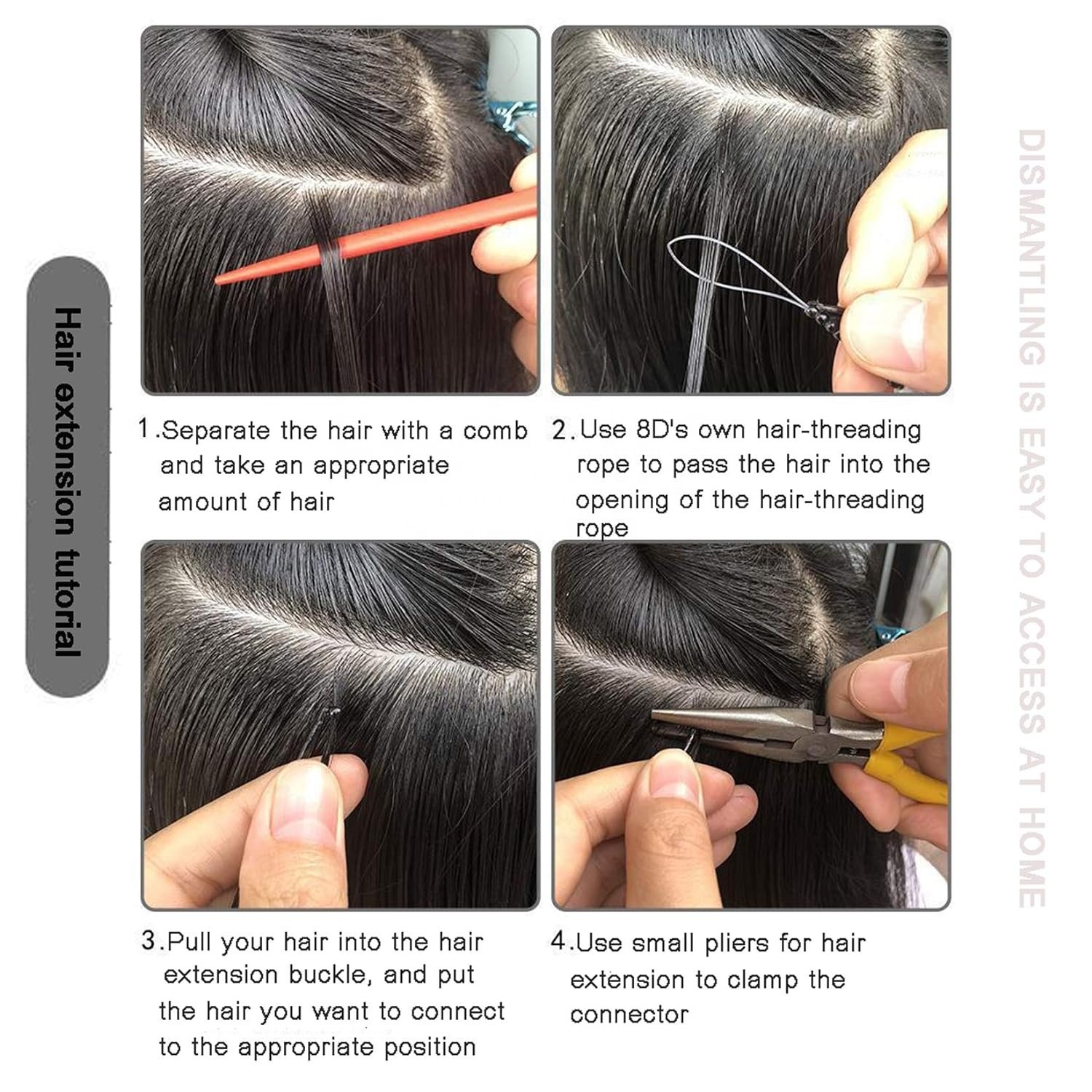 Hair extension tutorial

1.Separate the hair with a comb and take an appropriate amount of hair

2.Use 8D's own hair-threading rope to pass the hair into the opening of the hair-threading rope

3.Pull your hair into the hair extension buckle, and put the hair you want to connect to the appropriate position

4.Use small pliers for hair extension to clamp the connector

DISMANTLING IS EASY TO ACCESS AT HOME