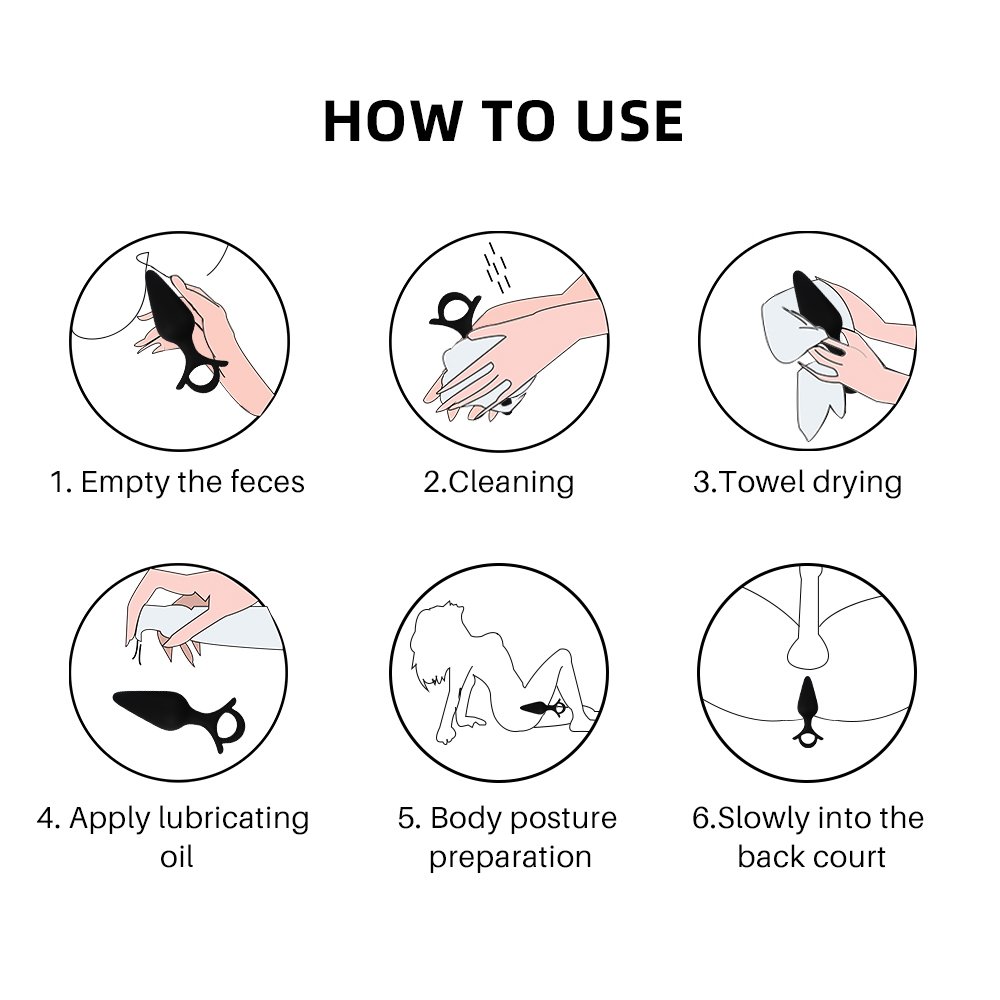 HOW TO USE

1. Empty the feces

2.Cleaning

3.Towel drying

4. Apply lubricating oil

5. Body posture preparation

6.Slowly into the back court