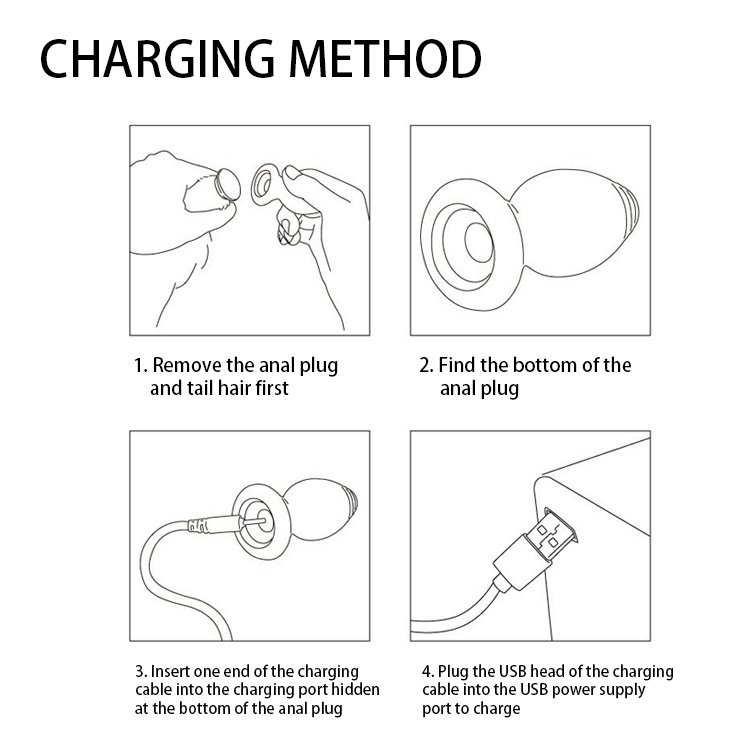 CHARGING METHOD

1. Remove the anal plug and tail hair first

2. Find the bottom of the anal plug

3. Insert one end of the charging cable into the charging port hidden at the bottom of the anal plug

4. Plug the USB head of the charging cable into the USB power supply port to charge