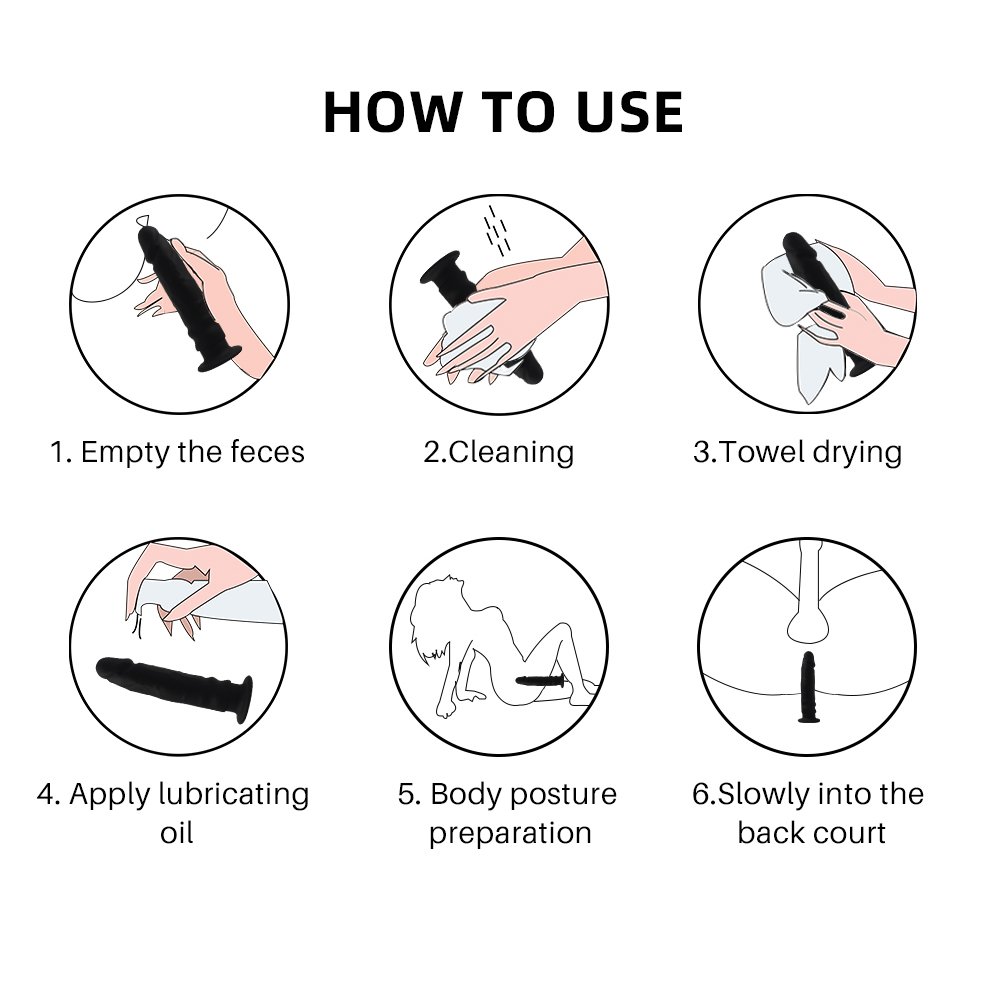 HOW TO USE

1. Empty the feces

2.Cleaning

3.Towel drying

4. Apply lubricating oil

5. Body posture preparation

6.Slowly into the back court