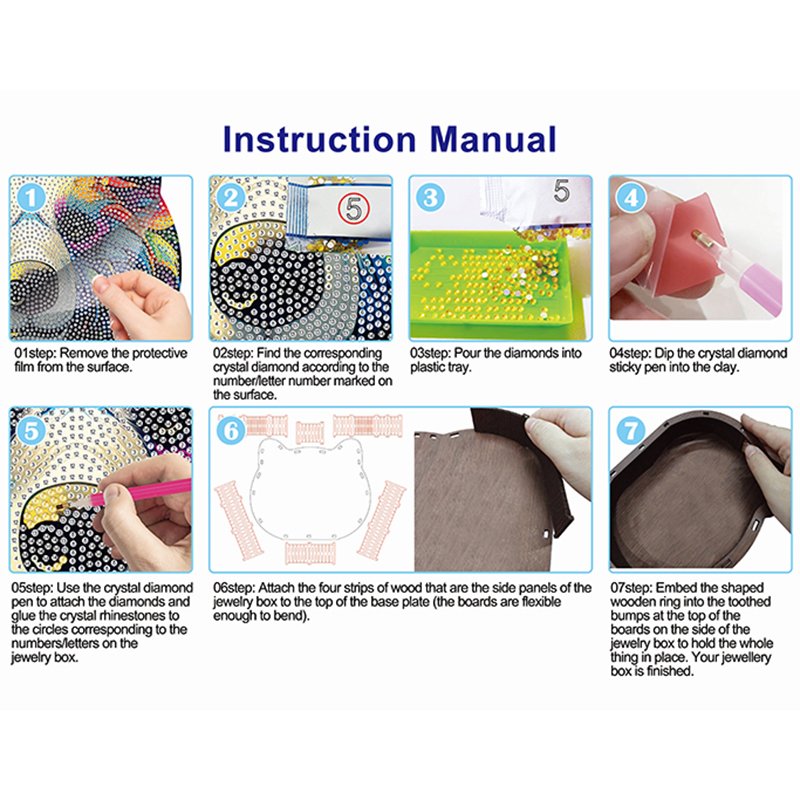 Instruction Manual

1

01step: Remove the protective film from the surface.

2

5

02step: Find the corresponding crystal diamond according to the number/letter number marked on the surface.

3

5

03step: Pour the diamonds into plastic tray.

4

04step: Dip the crystal diamond sticky pen into the clay.

5

05step: Use the crystal diamond pen to attach the diamonds and glue the crystal rhinestones to the circles corresponding to the numbers/letters on the jewelry box.

6

06step: Attach the four strips of wood that are the side panels of the jewelry box to the top of the base plate (the boards are flexible enough to bend).

7

07step: Embed the shaped wooden ring into the toothed bumps at the top of the boards on the side of the jewelry box to hold the whole thing in place. Your jewellery box is finished.