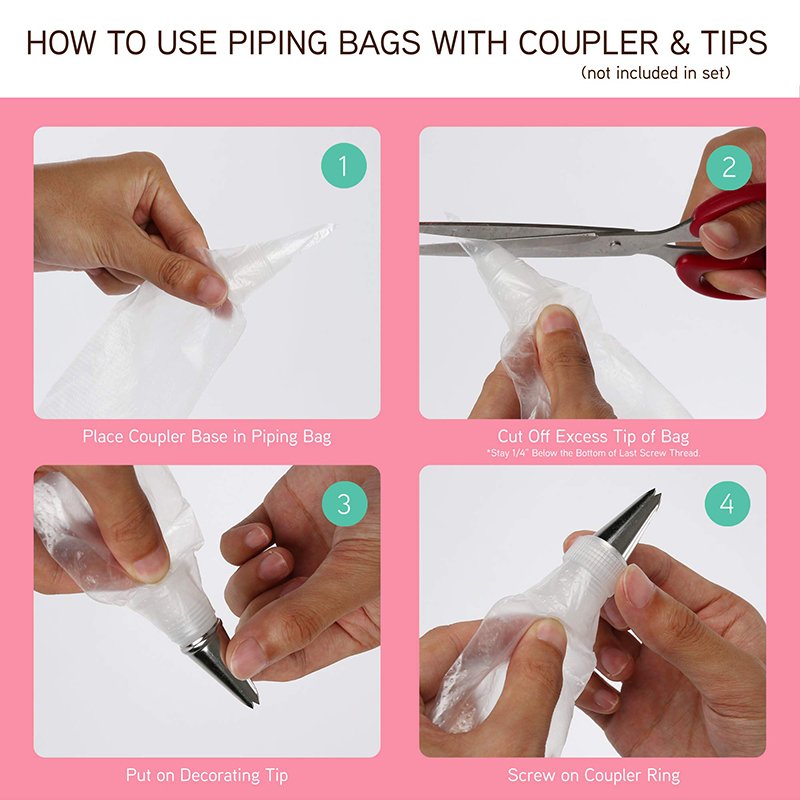 HOW TO USE PIPING BAGS WITH COUPLER & TIPS
(not included in set)

1

Place Coupler Base in Piping Bag

2

Cut Off Excess Tip of Bag
*Stay 1/4" Below the Bottom of Last Screw Thread.

3

Put on Decorating Tip

4

Screw on Coupler Ring