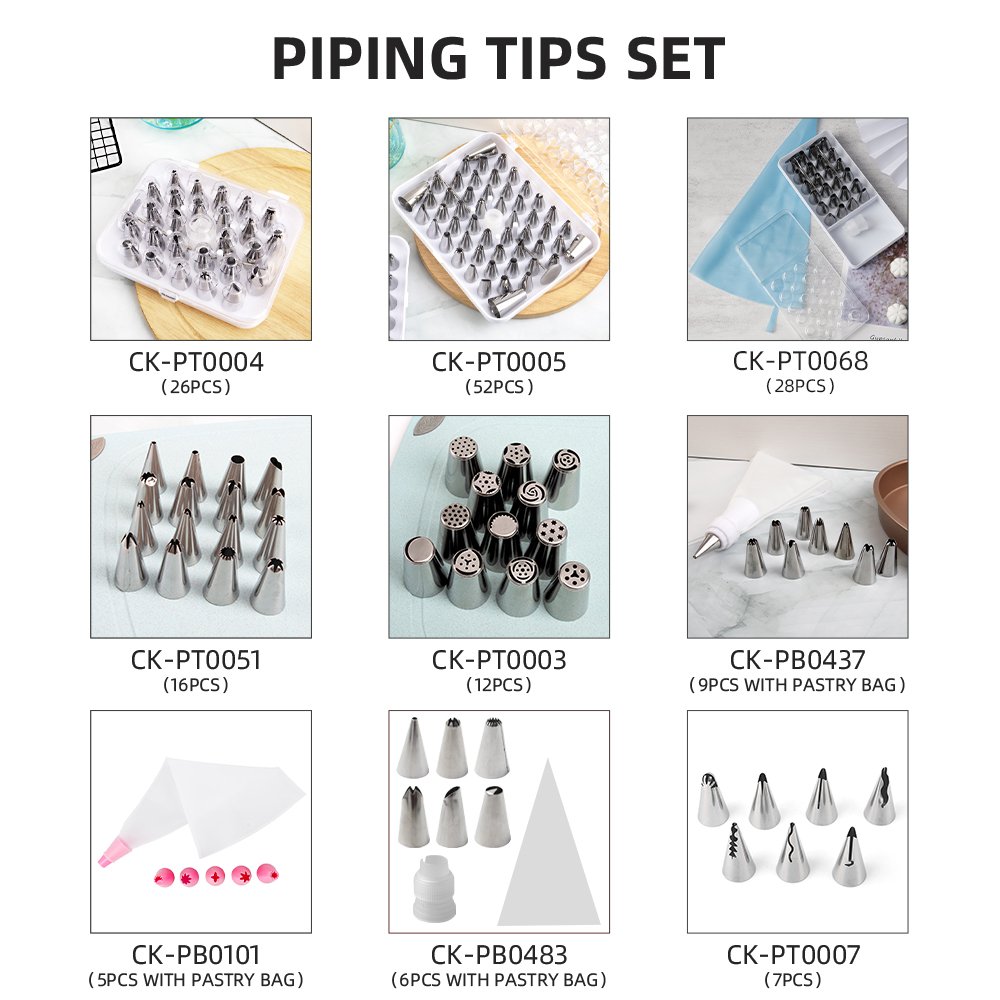 PIPING TIPS SET

CK-PT0004
(26PCS)

CK-PT0005
(52PCS)

CK-PT0068
(28PCS)

CK-PT0051
(16PCS)

CK-PT0003
(12PCS)

CK-PB0437
(9PCS WITH PASTRY BAG)

CK-PB0101
(5PCS WITH PASTRY BAG)

CK-PB0483
(6PCS WITH PASTRY BAG)

CK-PT0007
(7PCS)