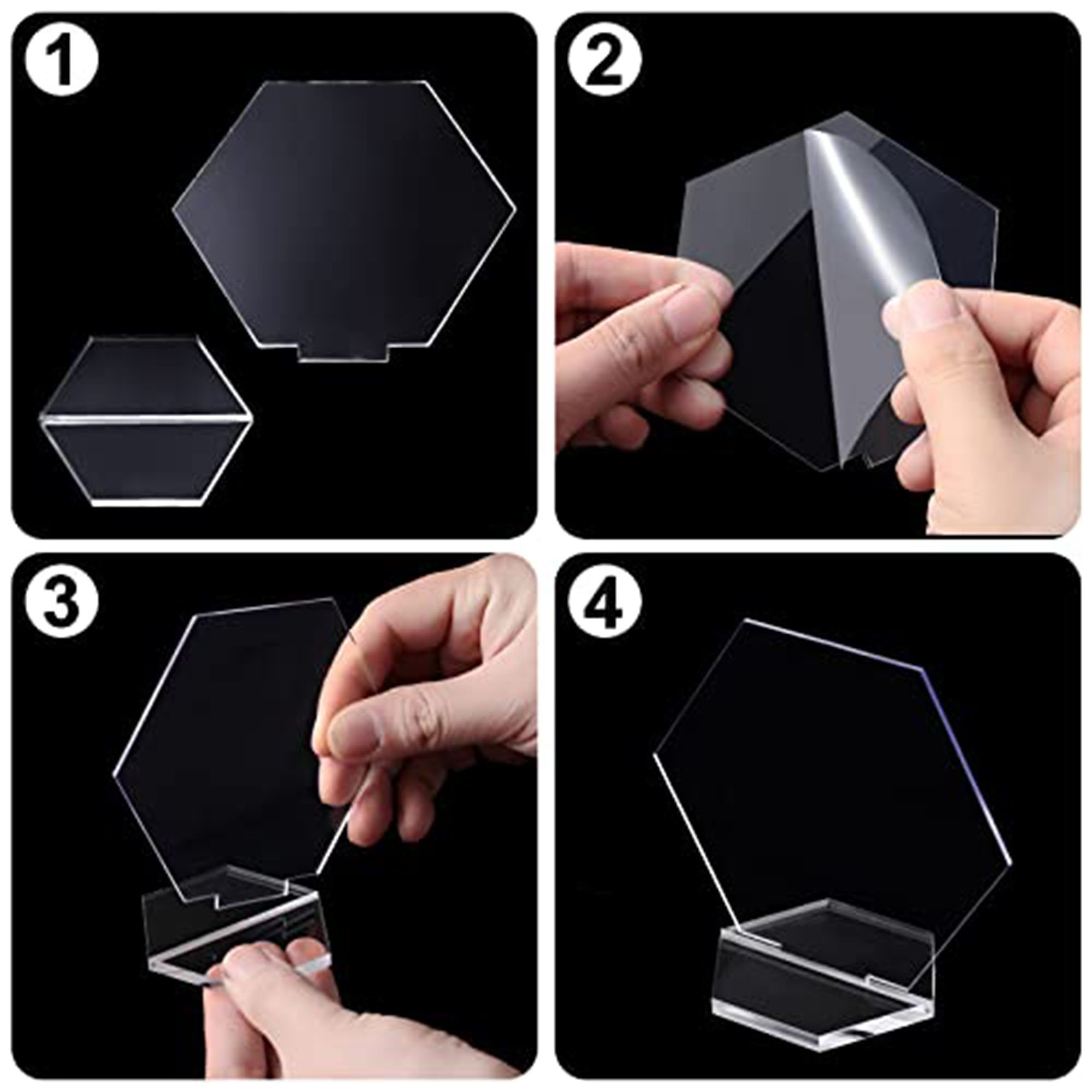 1

2

3

4