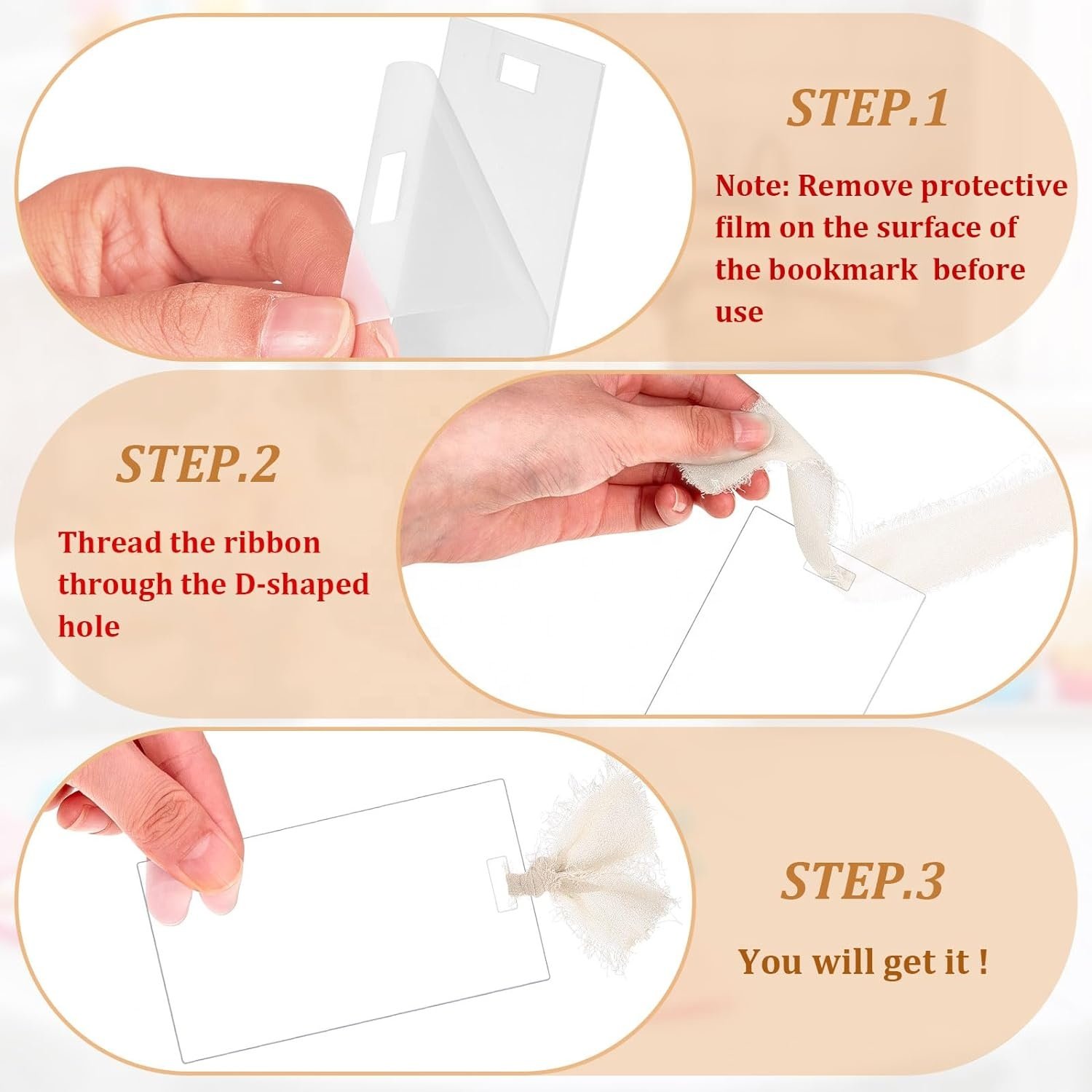 STEP.1

Note: Remove protective film on the surface of the bookmark before use

STEP.2

Thread the ribbon through the D-shaped hole

STEP.3

You will get it !