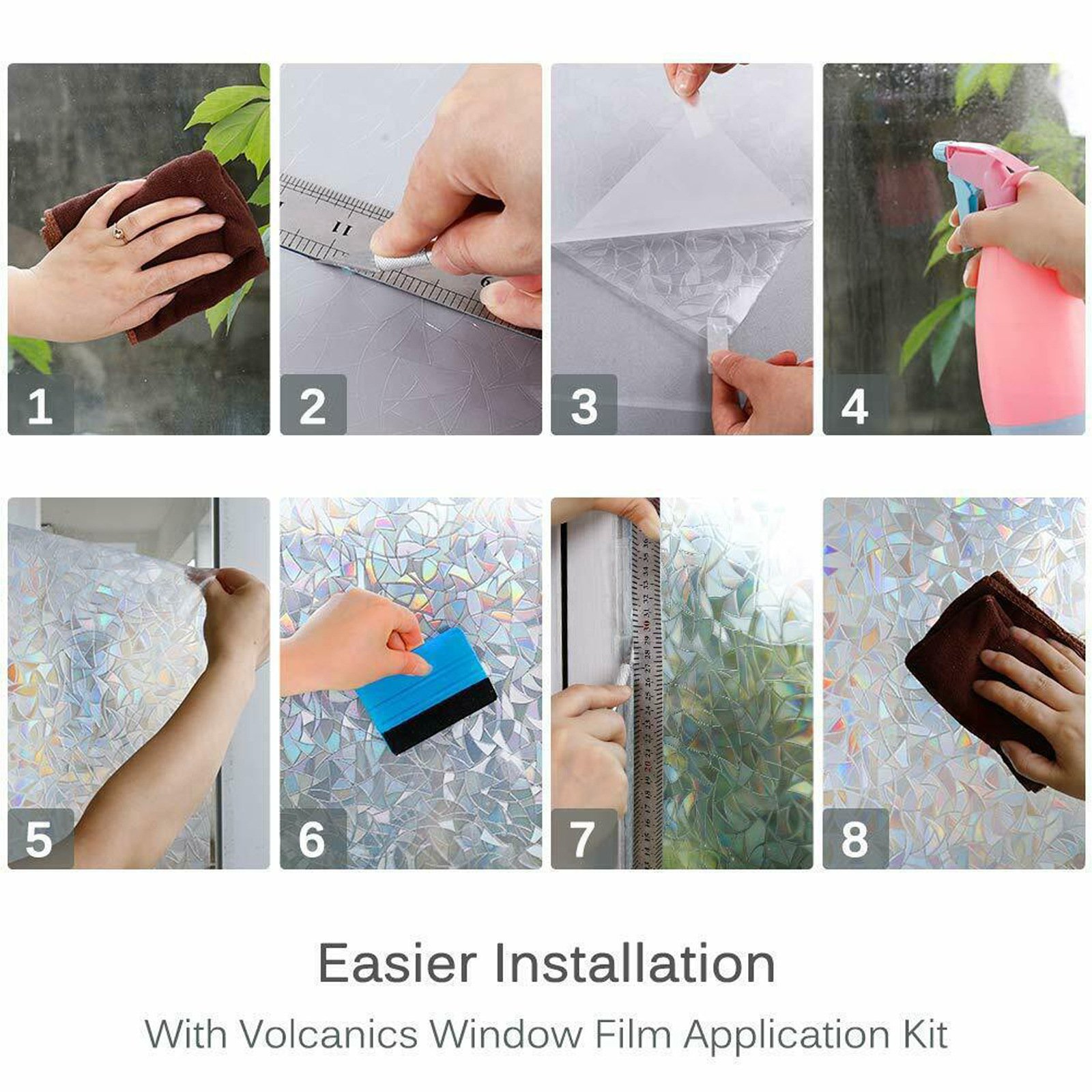 1

2

3

4

5

6

7

8

Easier Installation

With Volcanics Window Film Application Kit