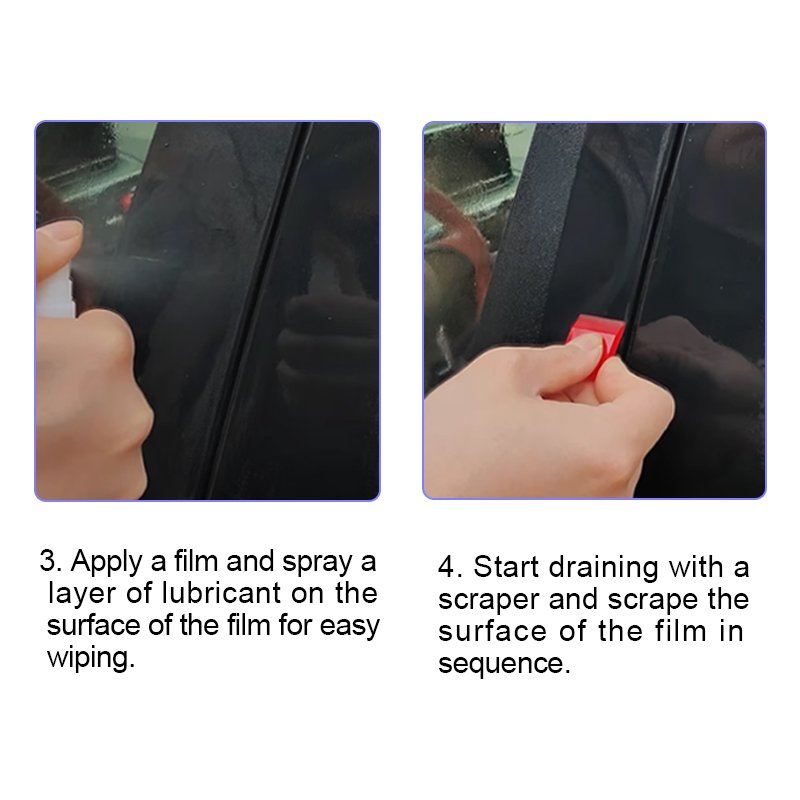 3. Apply a film and spray a layer of lubricant on the surface of the film for easy wiping.

4. Start draining with a scraper and scrape the surface of the film in sequence.