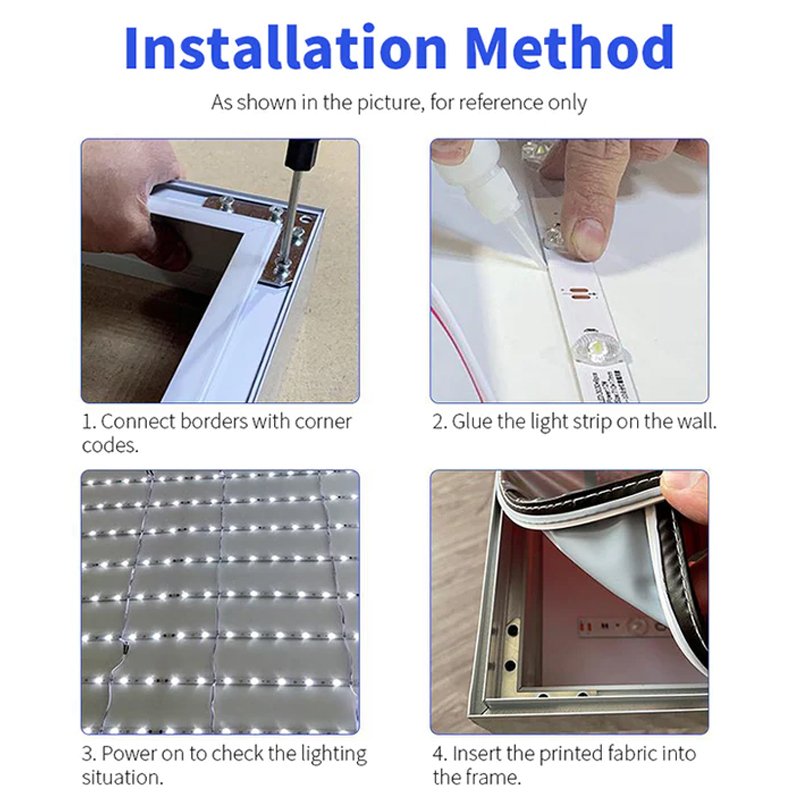 Installation Method

As shown in the picture, for reference only

1. Connect borders with corner codes.

2. Glue the light strip on the wall.

3. Power on to check the lighting situation.

4. Insert the printed fabric into the frame.